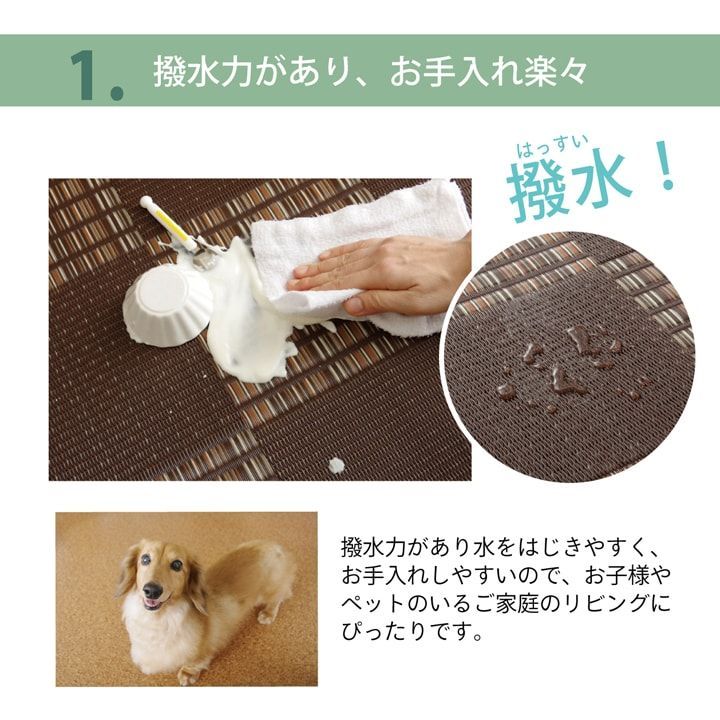 1. 撥水力があり、お手入れ楽々

はっすい
撥水！

撥水力があり水をはじきやすく、お手入れしやすいので、お子様やペットのいるご家庭のリビングにぴったりです。