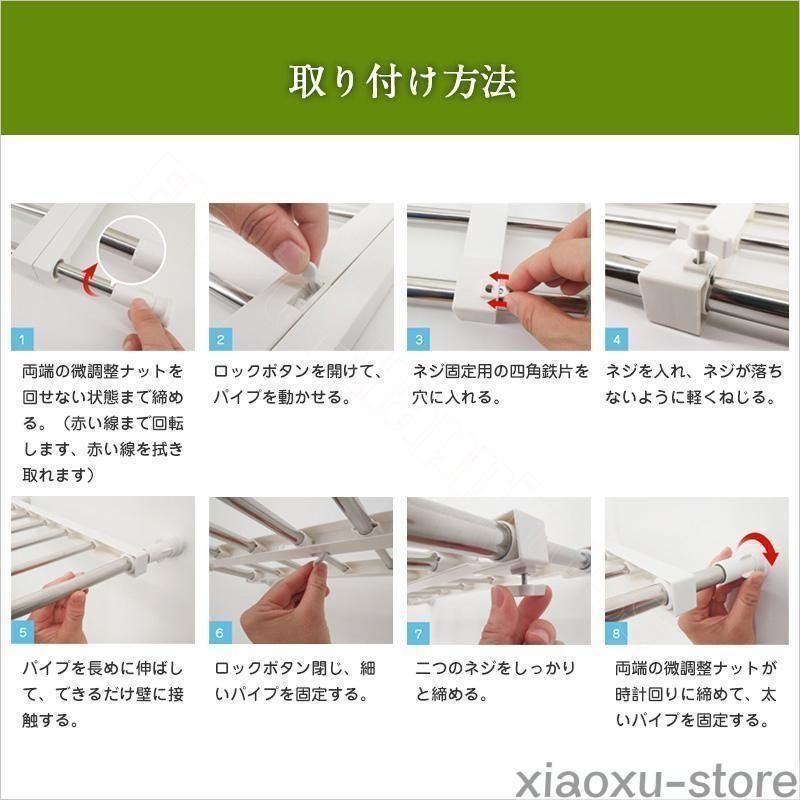 取り付け方法

1

両端の微調整ナットを回せない状態まで締める。（赤い線まで回転します、赤い線を拭き取れます）

2

ロックボタンを開けて、パイプを動かせる。

3

ネジ固定用の四角鉄片を穴に入れる。

4

ネジを入れ、ネジが落ちないように軽くねじる。

5

パイプを長めに伸ばして、できるだけ壁に接触する。

6

ロックボタン閉じ、細いパイプを固定する。

7

二つのネジをしっかりと締める。

8

両端の微調整ナットが時計回りに締めて、太いパイプを固定する。

xiaoxu-store