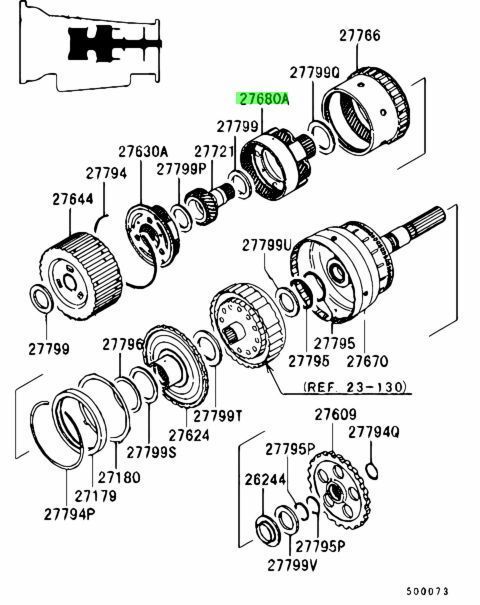 27766
27799Q
27680A
27799
27630A
27721
27794
27799P
27644
27799U
27799
27796
27795
27795
27670
(REF. 23-130)
27799T
27624
27799S
27180
27179
27794P
27609
27794Q
27795P
26244
27795P
27799V
500073