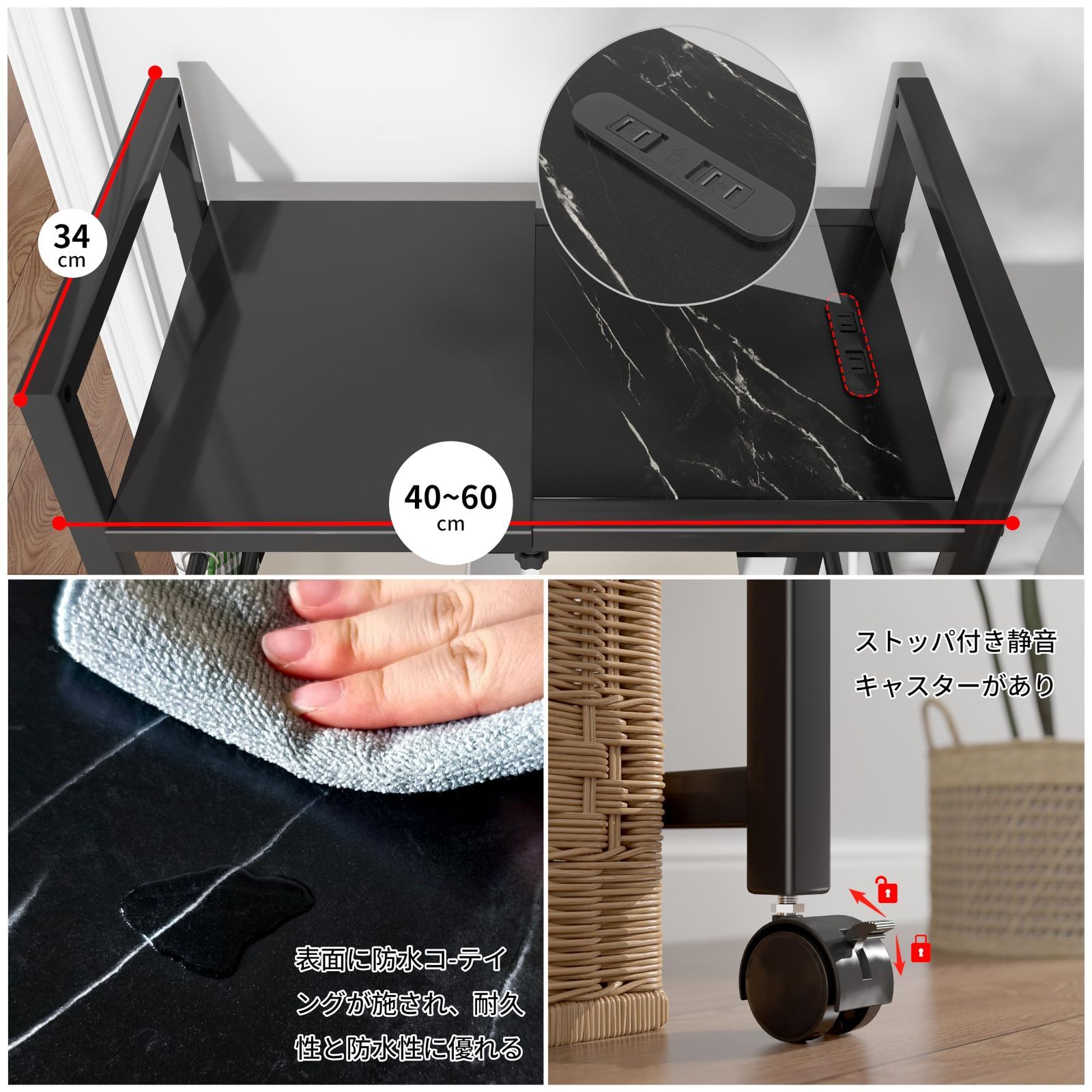 34 cm

40~60 cm

表面に防水コ-ティングが施され、耐久性と防水性に優れる

ストッパ付き静音キャスターがあり