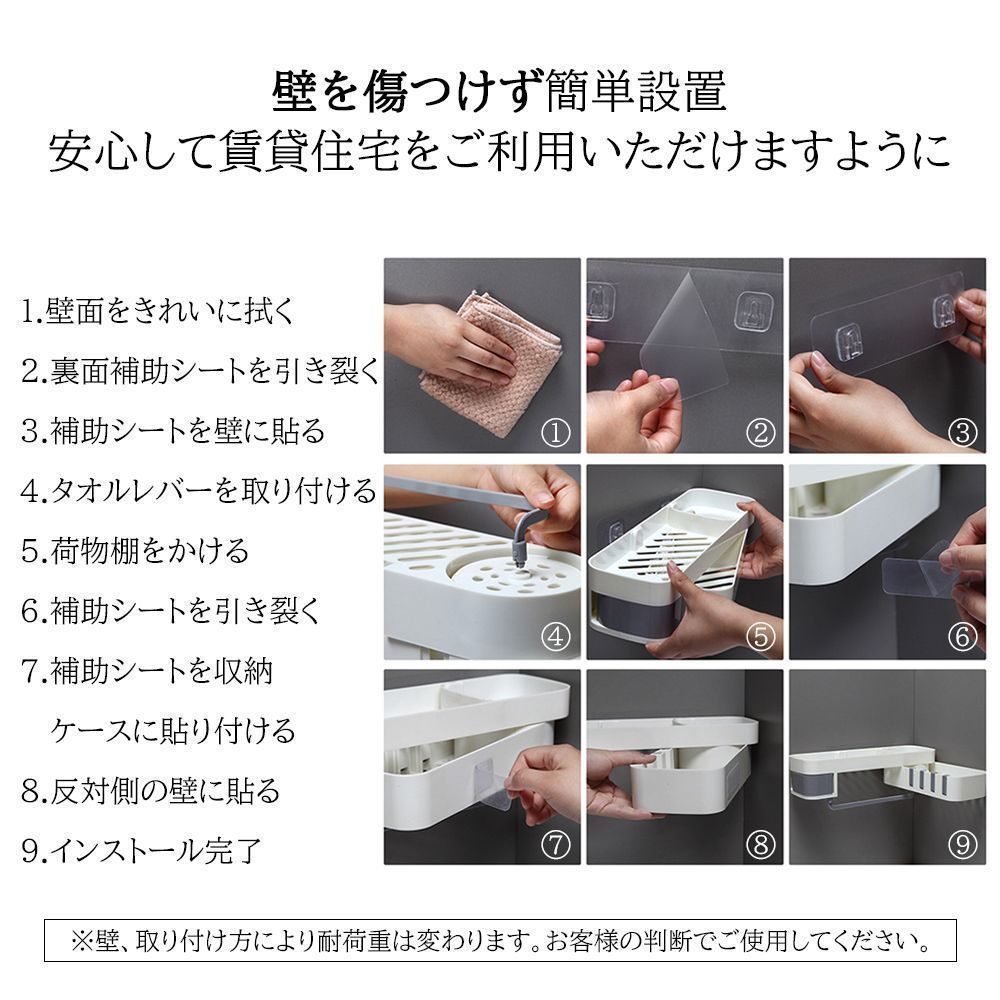 壁を傷つけず簡単設置
安心して賃貸住宅をご利用いただけますように

1.壁面をきれいに拭く
2.裏面補助シートを引き裂く
3.補助シートを壁に貼る
4.タオルレバーを取り付ける
5.荷物棚をかける
6.補助シートを引き裂く
7.補助シートを収納
ケースに貼り付ける
8.反対側の壁に貼る
9.インストール完了

①
②
③
④
⑤
⑥
⑦
⑧
⑨

※壁、取り付け方により耐荷重は変わります。お客様の判断でご使用してください。