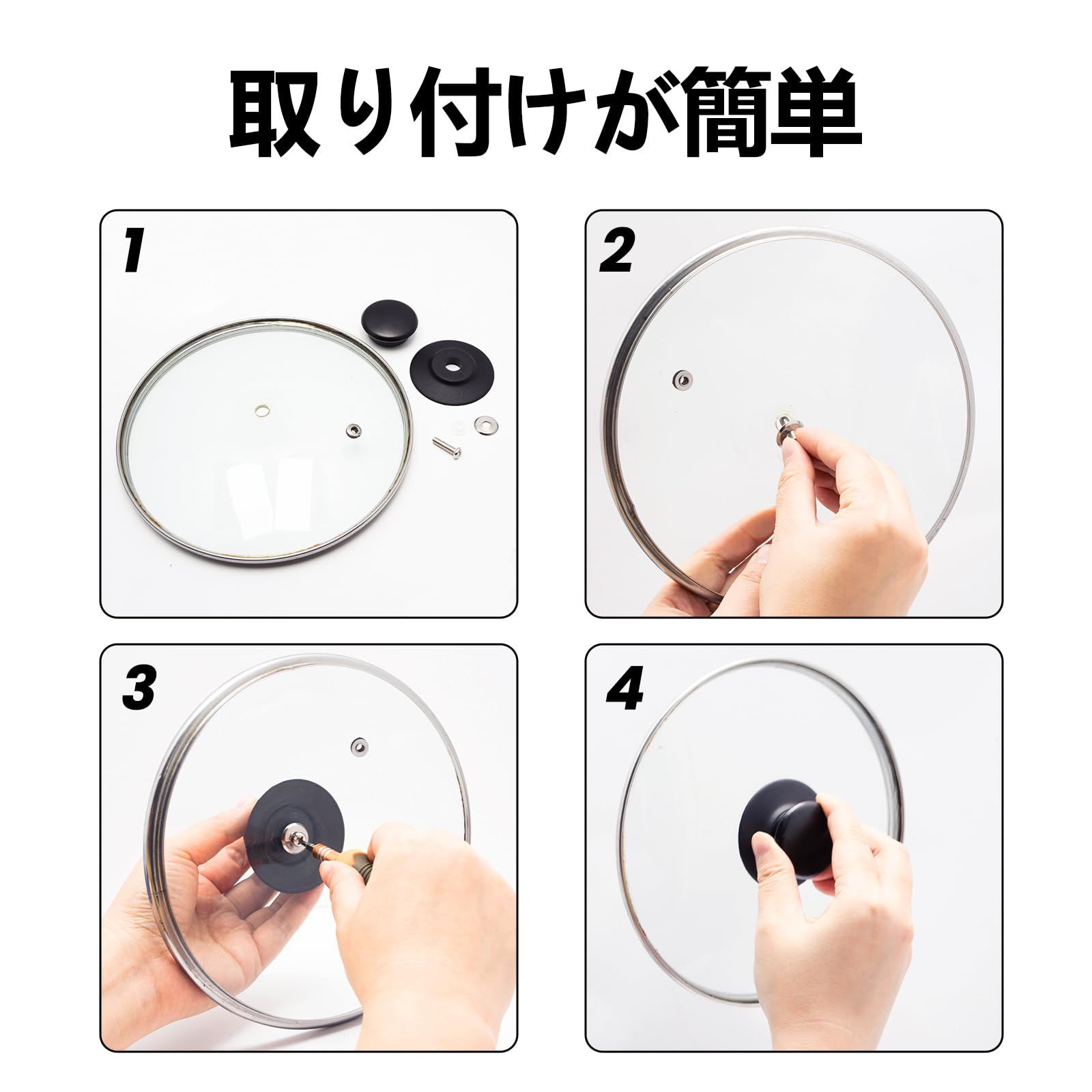 取り付けが簡単

1

2

3

4