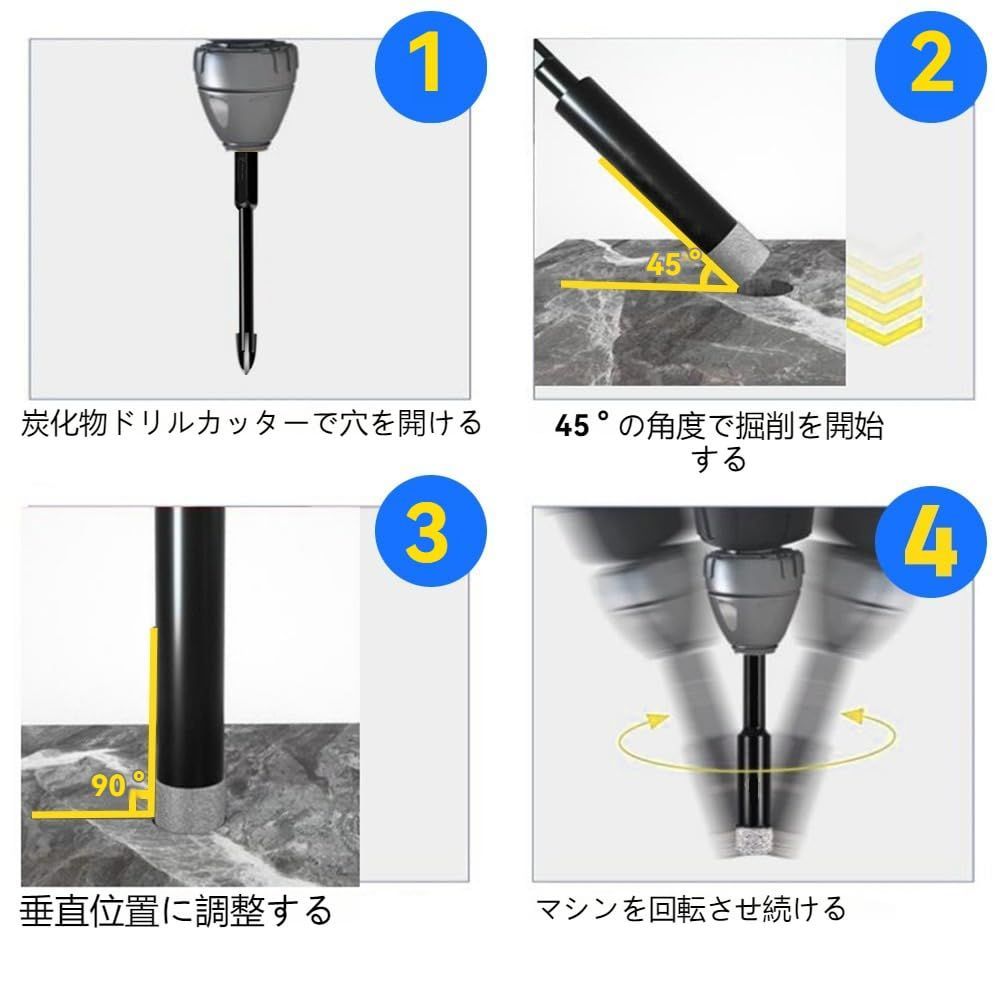 1

炭化物ドリルカッターで穴を開ける

2

45°

45°の角度で掘削を開始する

3

90°

垂直位置に調整する

4

マシンを回転させ続ける