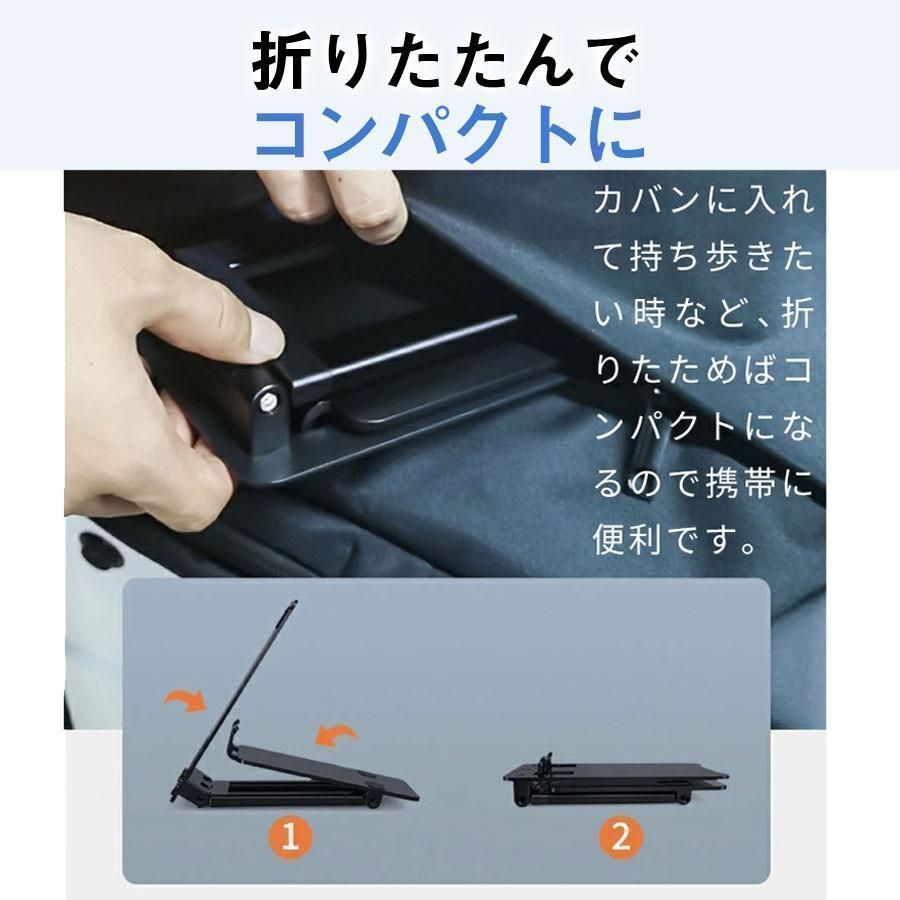 折りたたんで
コンパクトに

カバンに入れて持ち歩きたい時など、折りたためばコンパクトになるので携帯に便利です。

1

2