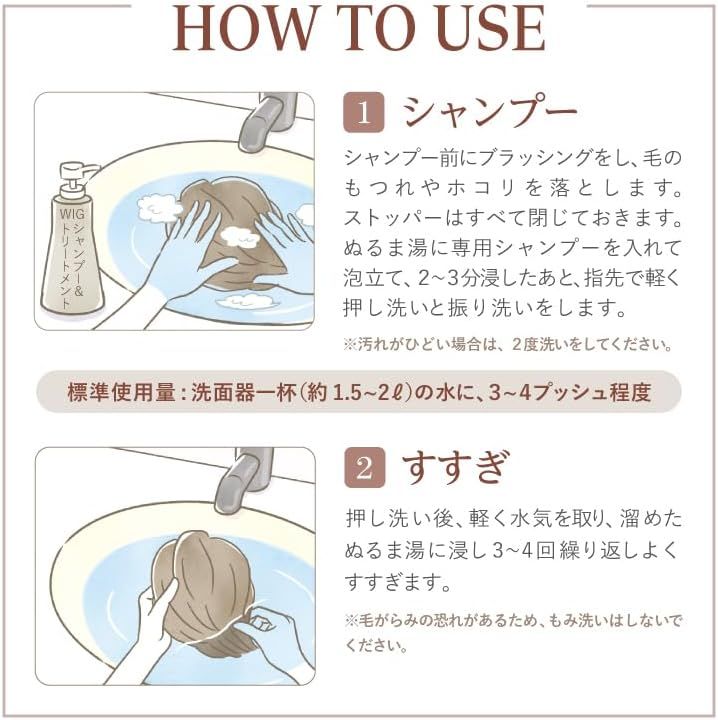 HOW TO USE

WIG シャンプー&トリートメント

1 シャンプー

シャンプー前にブラッシングをし、毛のもつれやホコリを落とします。ストッパーはすべて閉じておきます。ぬるま湯に専用シャンプーを入れて泡立て、2~3分浸したあと、指先で軽く押し洗いと振り洗いをします。

※汚れがひどい場合は、2度洗いをしてください。

標準使用量：洗面器一杯（約 1.5~2ℓ）の水に、3~4プッシュ程度

2 すすぎ

押し洗い後、軽く水気を取り、溜めたぬるま湯に浸し3~4回繰り返しよくすすぎます。

※毛がらみの恐れがあるため、もみ洗いはしないでください。