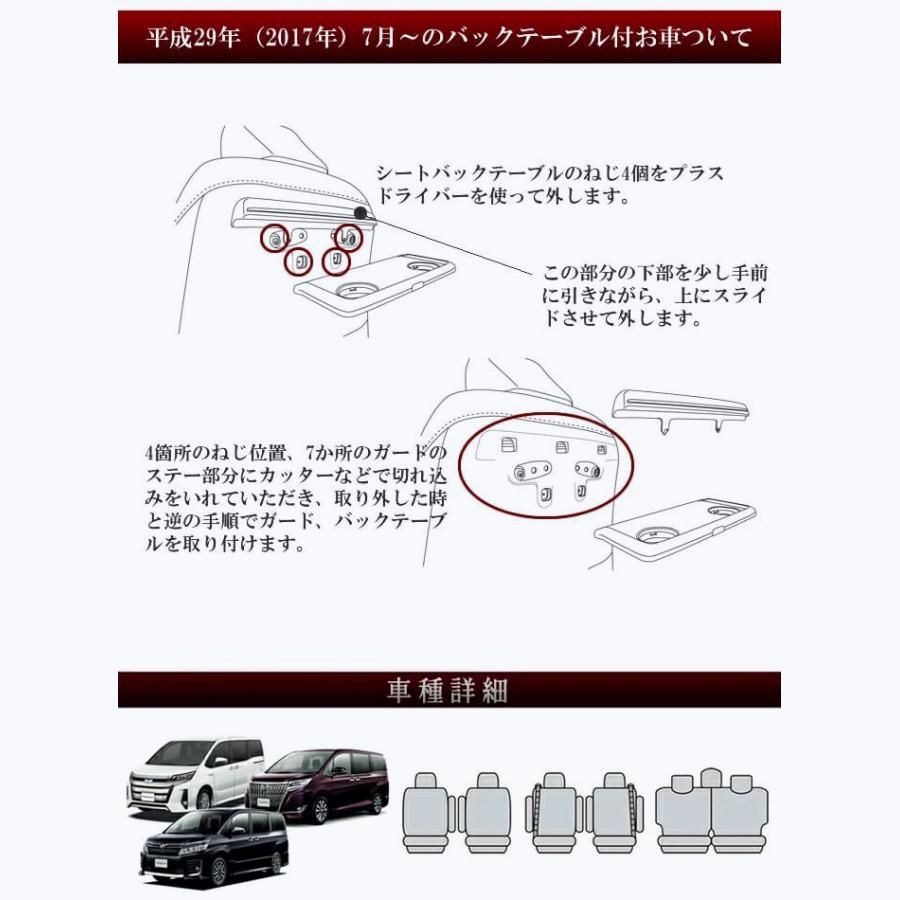 平成29年（2017年）7月～のバックテーブル付お車ついて

シートバックテーブルのねじ4個をプラスドライバーを使って外します。

この部分の下部を少し手前に引きながら、上にスライドさせて外します。

4箇所のねじ位置、7か所のガードのステー部分にカッターなどで切れ込みをいれていただき、取り外した時と逆の手順でガード、バックテーブルを取り付けます。

車種詳細