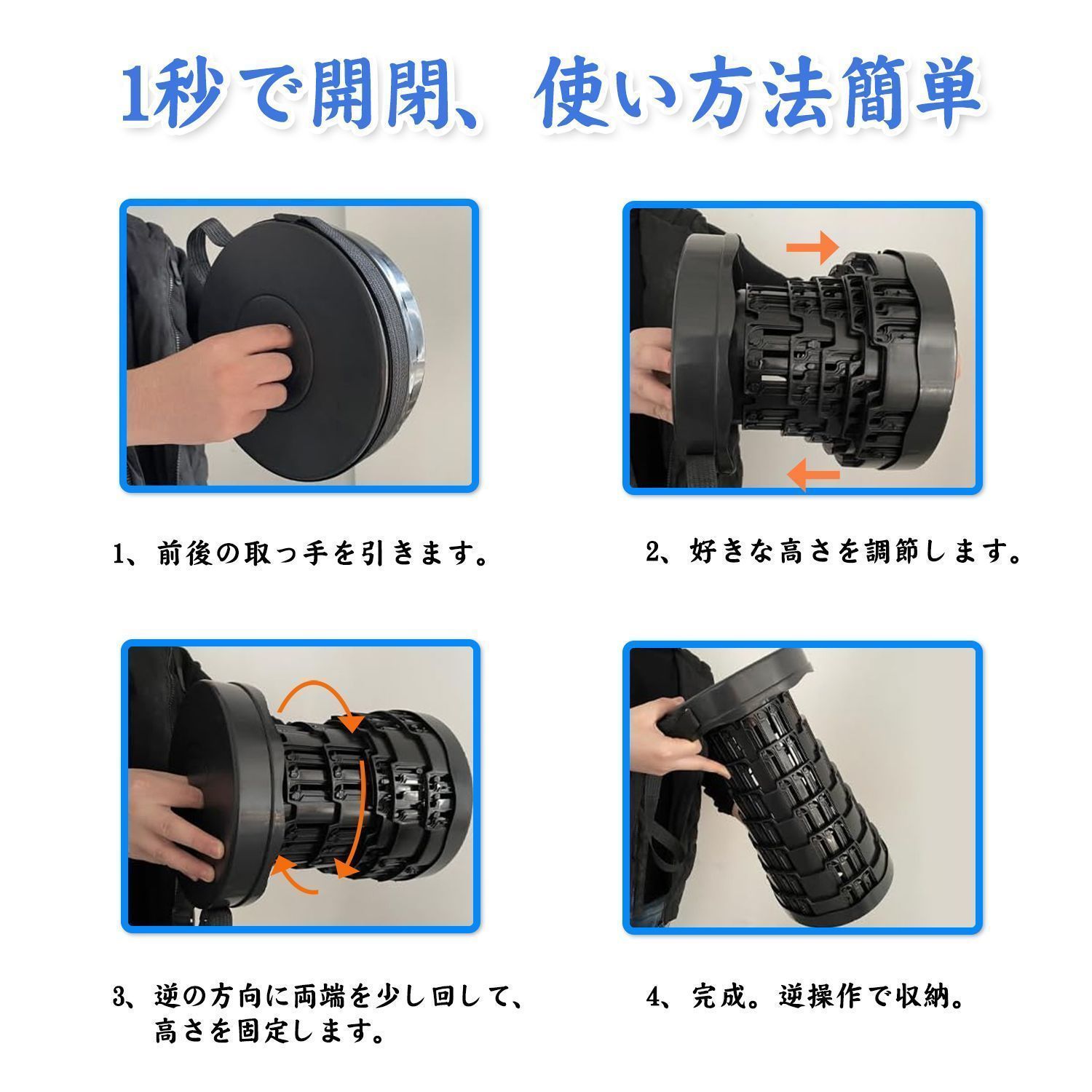 1秒で開閉、使い方法簡単

1、前後の取っ手を引きます。

2、好きな高さを調節します。

3、逆の方向に両端を少し回して、高さを固定します。

4、完成。逆操作で収納。