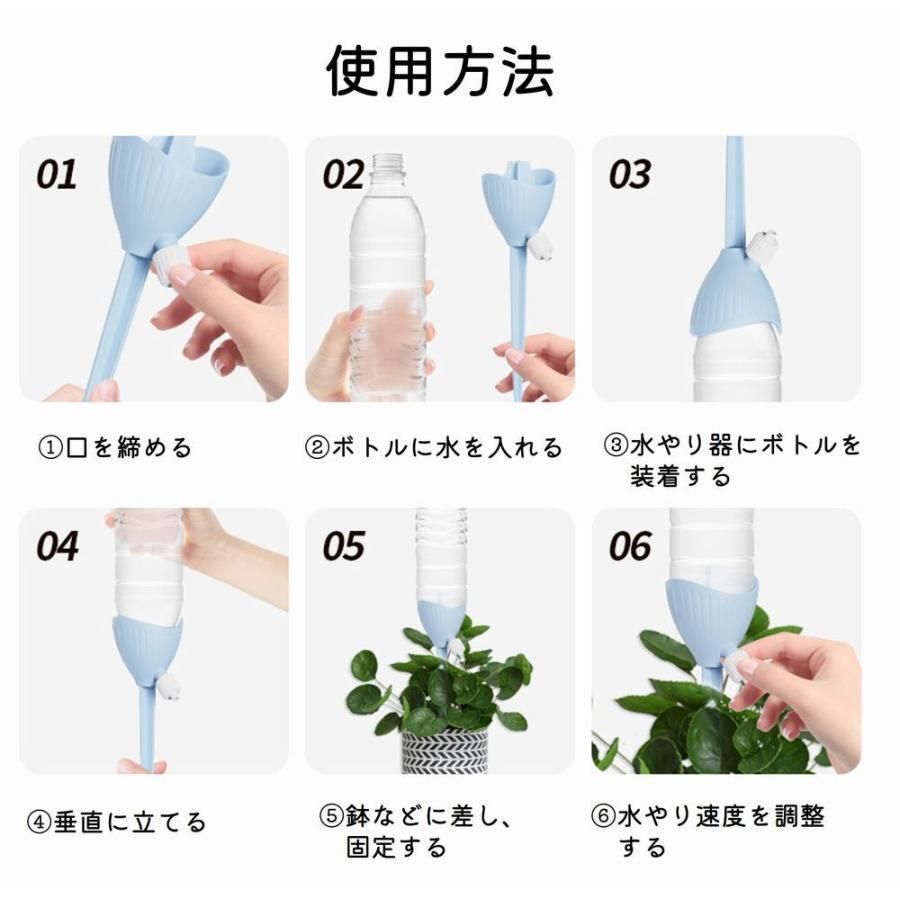 使用方法

01

①口を締める

02

②ボトルに水を入れる

03

③水やり器にボトルを装着する

04

④垂直に立てる

05

⑤鉢などに差し、固定する

06

⑥水やり速度を調整する