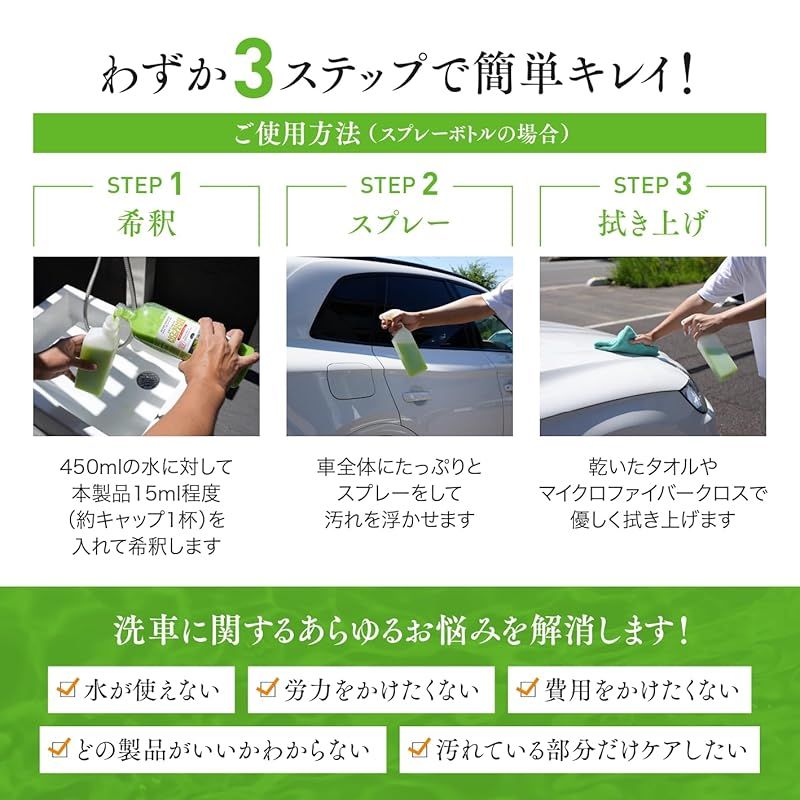 わずか3ステップで簡単キレイ！

ご使用方法（スプレーボトルの場合）

STEP 1
希釈

450mlの水に対して本製品15ml程度（約キャップ1杯）を入れて希釈します

STEP 2
スプレー

車全体にたっぷりとスプレーをして汚れを浮かせます

STEP 3
拭き上げ

乾いたタオルやマイクロファイバークロスで優しく拭き上げます

洗車に関するあらゆるお悩みを解消します！

水が使えない

労力をかけたくない

費用をかけたくない

どの製品がいいかわからない

汚れている部分だけケアしたい