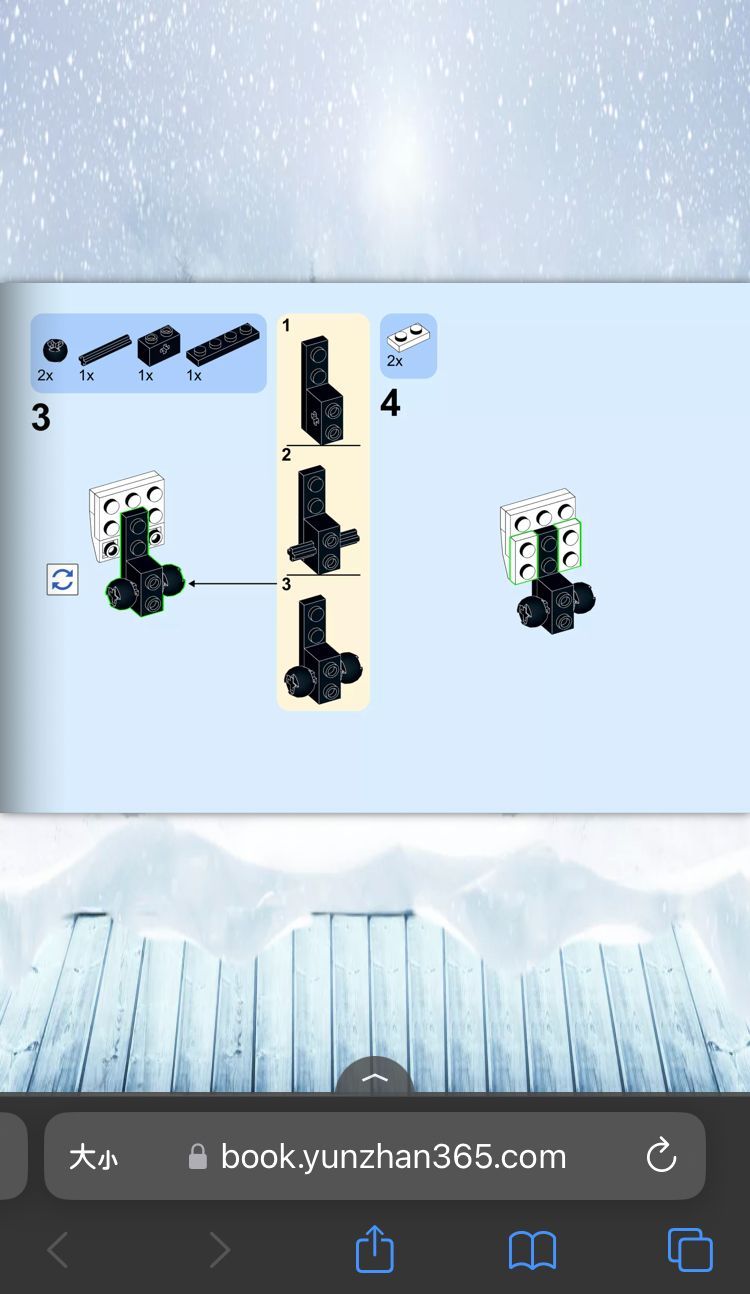 2x 1x 1x 1x

3

1

2

3

2x

4

大小 book.yunzhan365.com