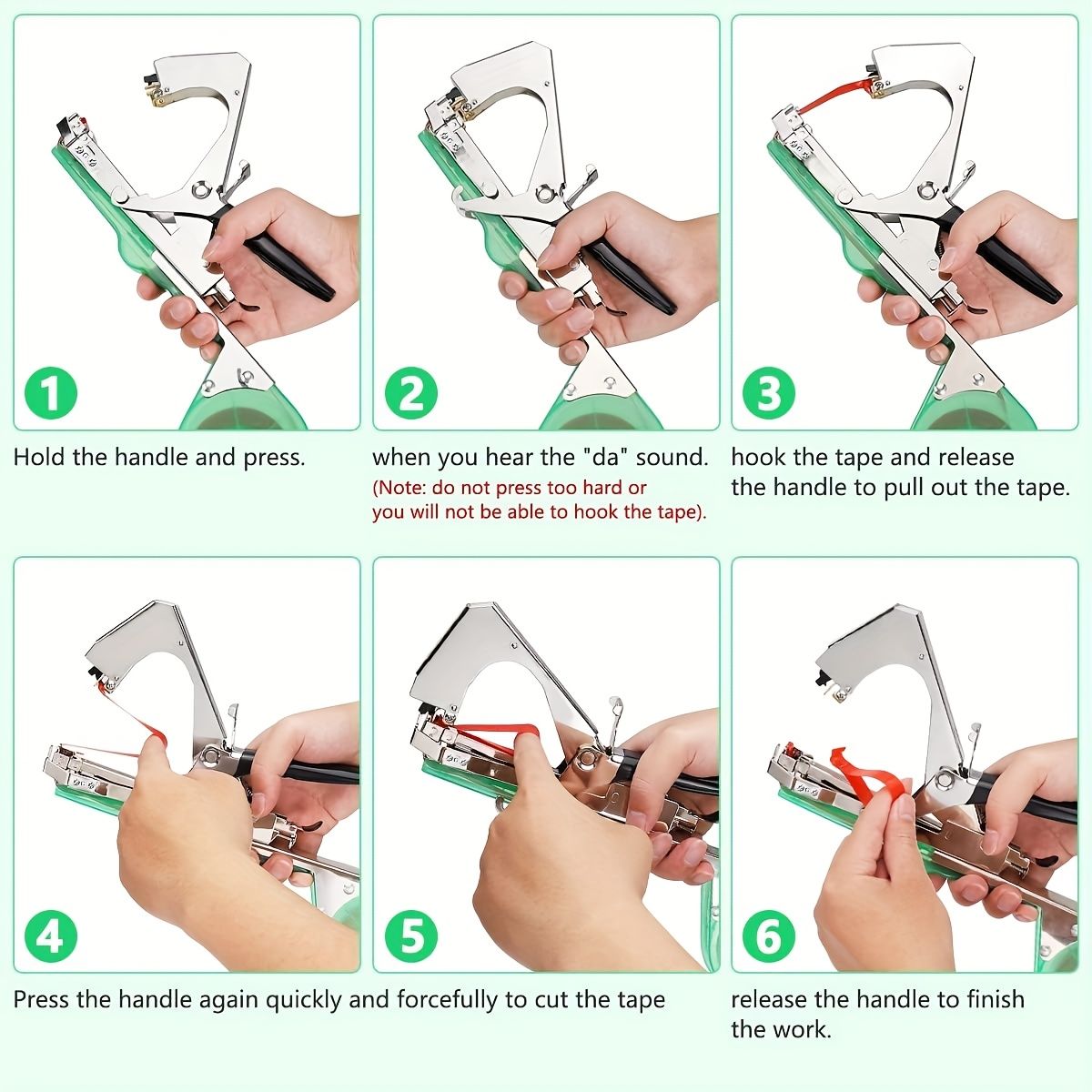 1

Hold the handle and press.

2

when you hear the "da" sound.
(Note: do not press too hard or you will not be able to hook the tape).

3

hook the tape and release the handle to pull out the tape.

4

5

Press the handle again quickly and forcefully to cut the tape

6

release the handle to finish the work.