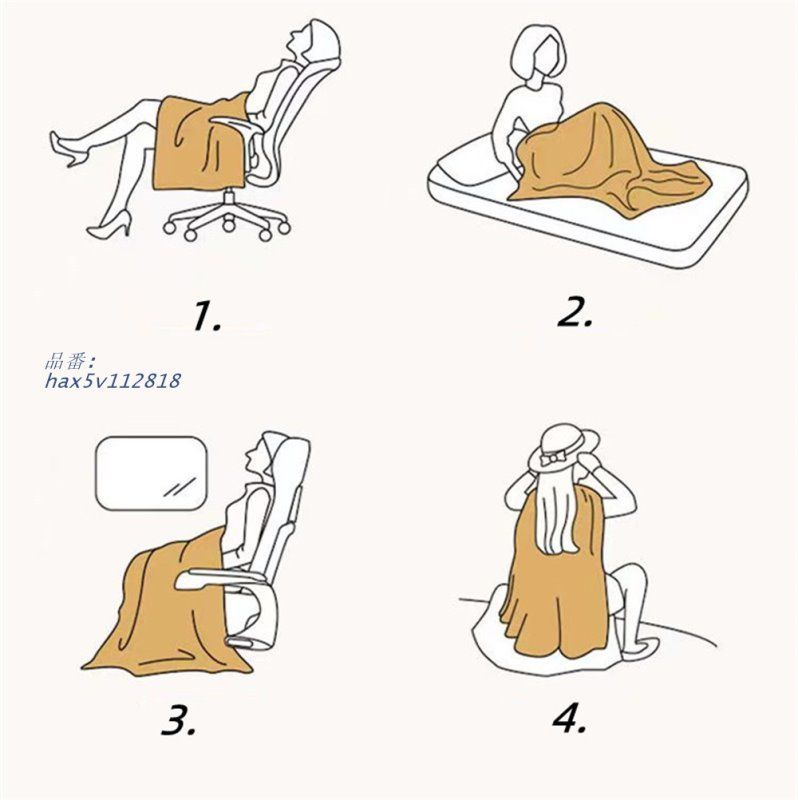 1.

2.

品番:
hax5v112818

3.

4.