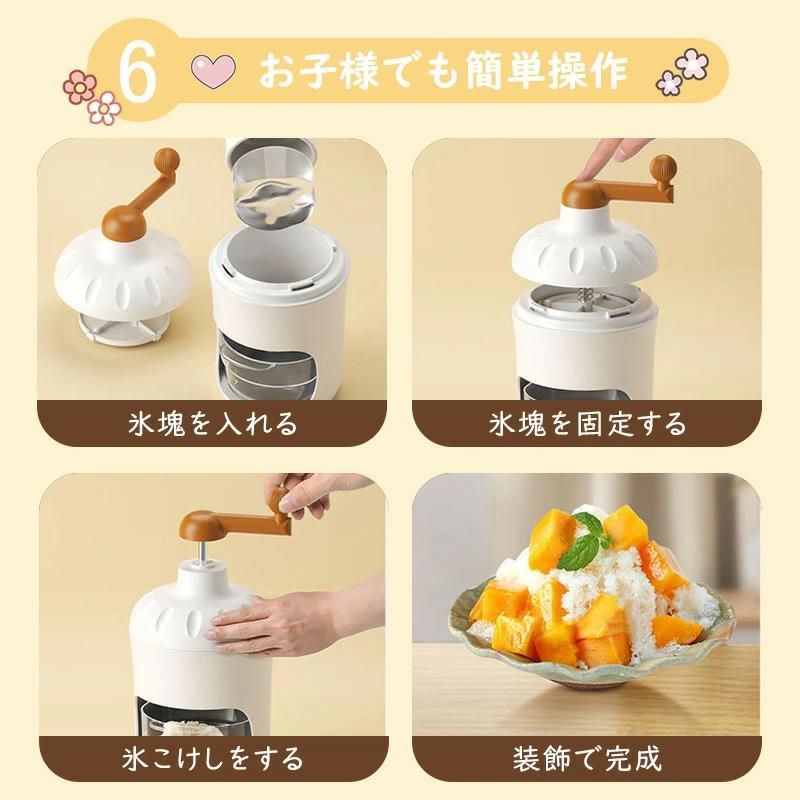 6 お子様でも簡単操作

氷塊を入れる

氷塊を固定する

氷こけしをする

装飾で完成