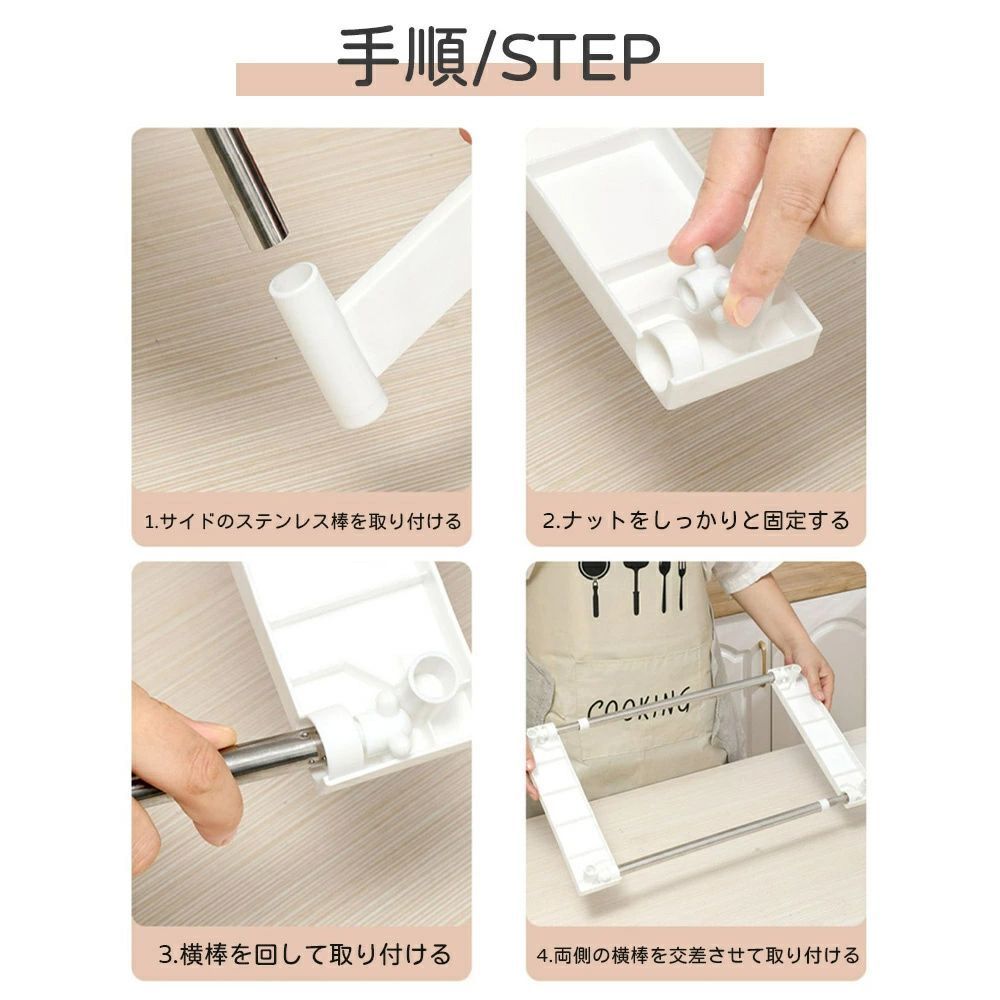 手順/STEP

1.サイドのステンレス棒を取り付ける

2.ナットをしっかりと固定する

COOKING

3.横棒を回して取り付ける

4.両側の横棒を交差させて取り付ける