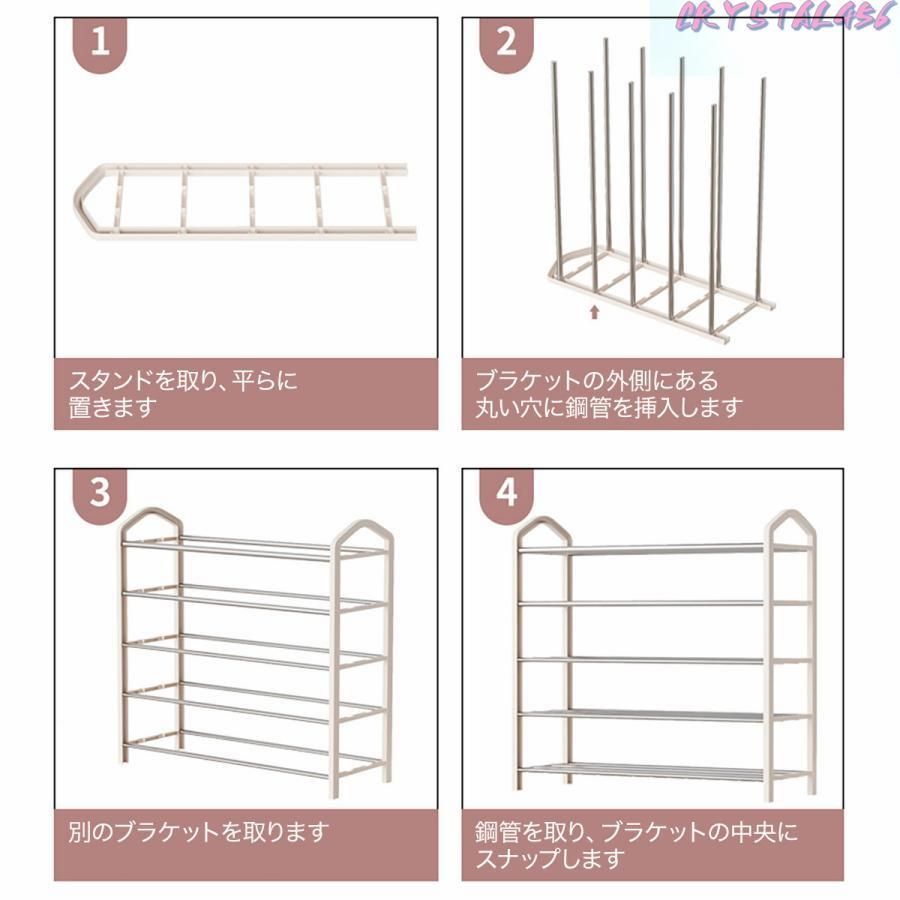 CRYSTAL456

1

スタンドを取り、平らに置きます

2

ブラケットの外側にある丸い穴に鋼管を挿入します

3

別のブラケットを取ります

4

鋼管を取り、ブラケットの中央にスナップします