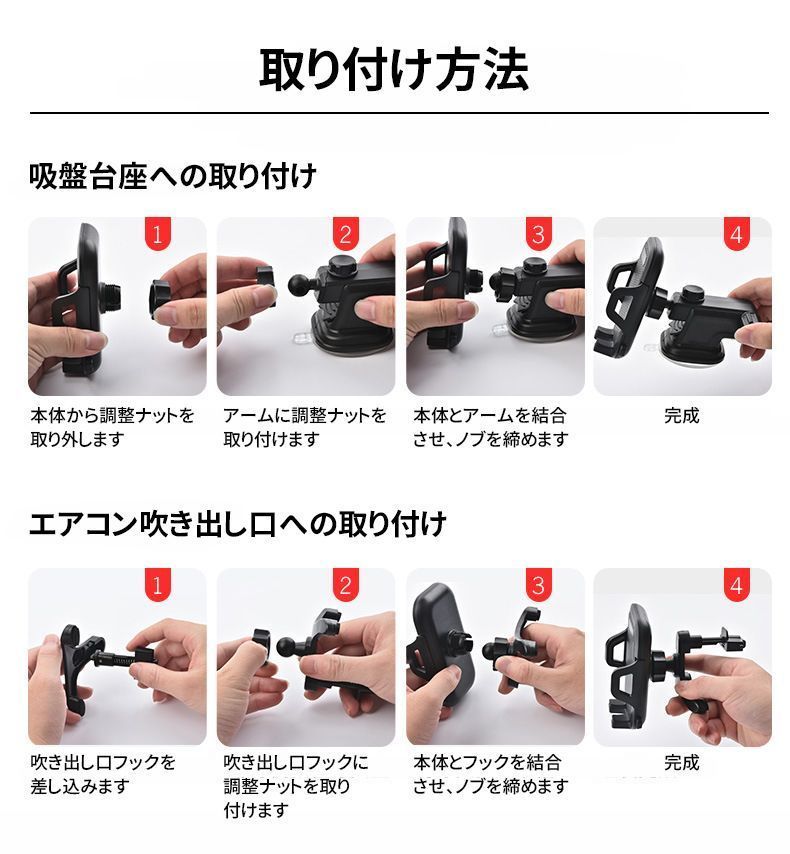 取り付け方法

吸盤台座への取り付け

1

本体から調整ナットを取り外します

2

アームに調整ナットを取り付けます

3

本体とアームを結合させ、ノブを締めます

4

完成

エアコン吹き出し口への取り付け

1

吹き出し口フックを差し込みます

2

吹き出し口フックに調整ナットを取り付けます

3

本体とフックを結合させ、ノブを締めます

4

完成