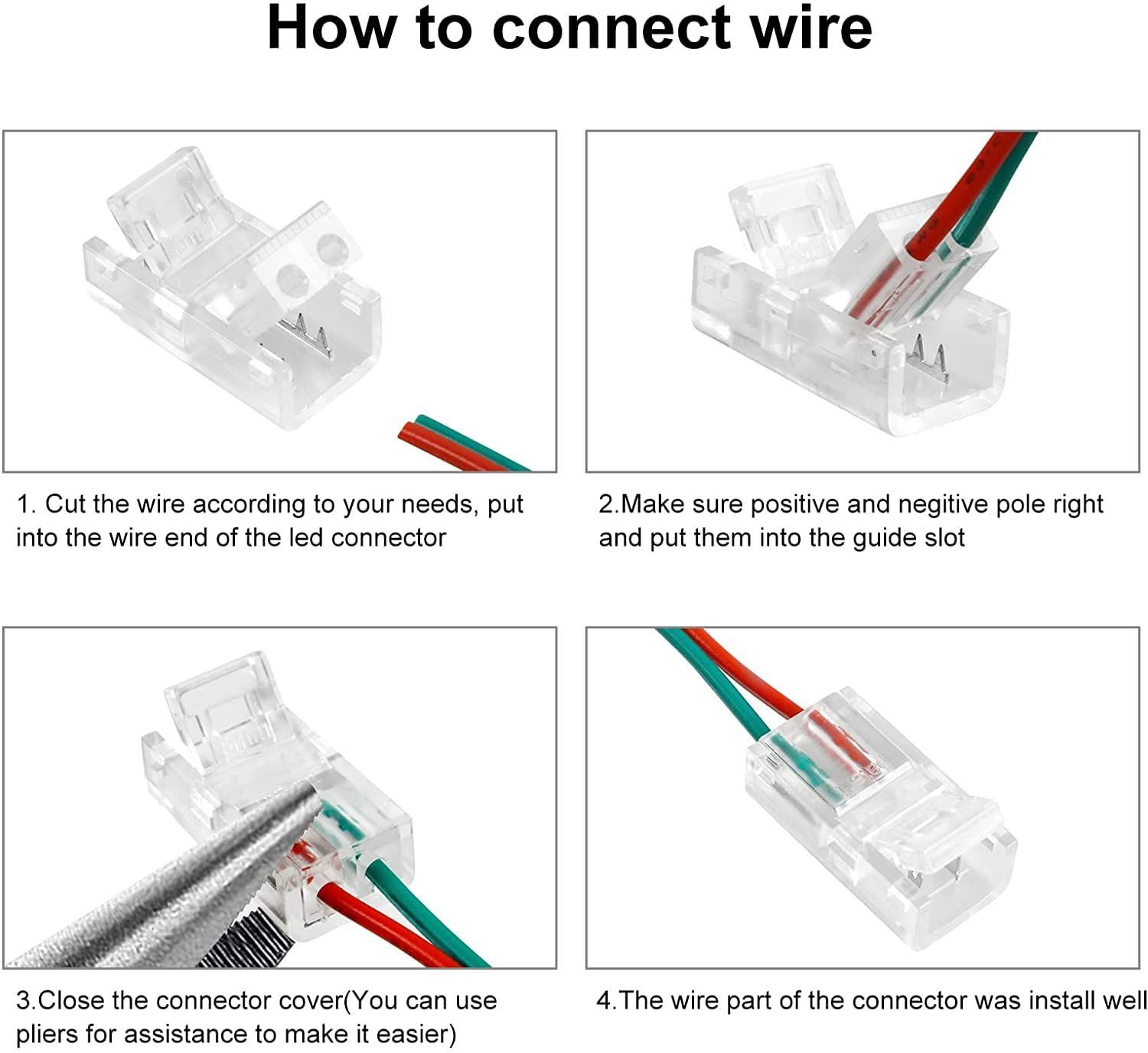 How to connect wire

1. Cut the wire according to your needs, put into the wire end of the led connector

2.Make sure positive and negitive pole right and put them into the guide slot

3.Close the connector cover(You can use pliers for assistance to make it easier)

4.The wire part of the connector was install well