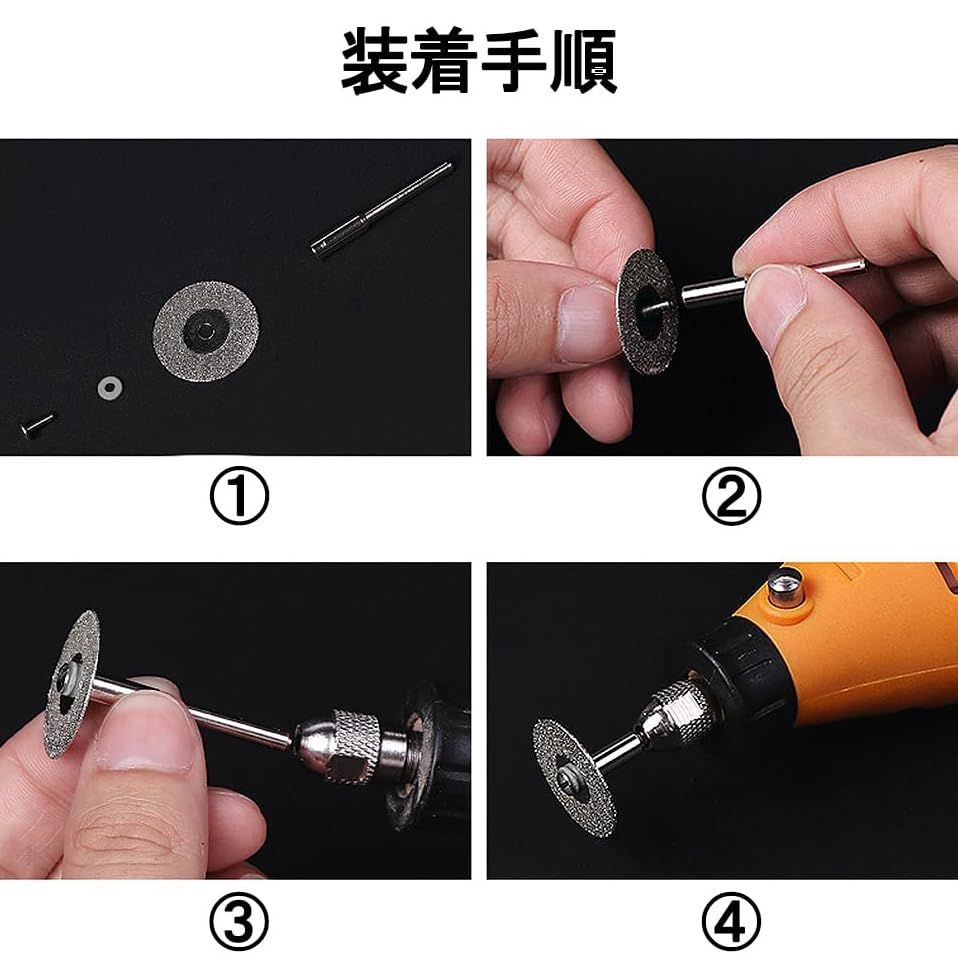 装着手順

①

②

③

④