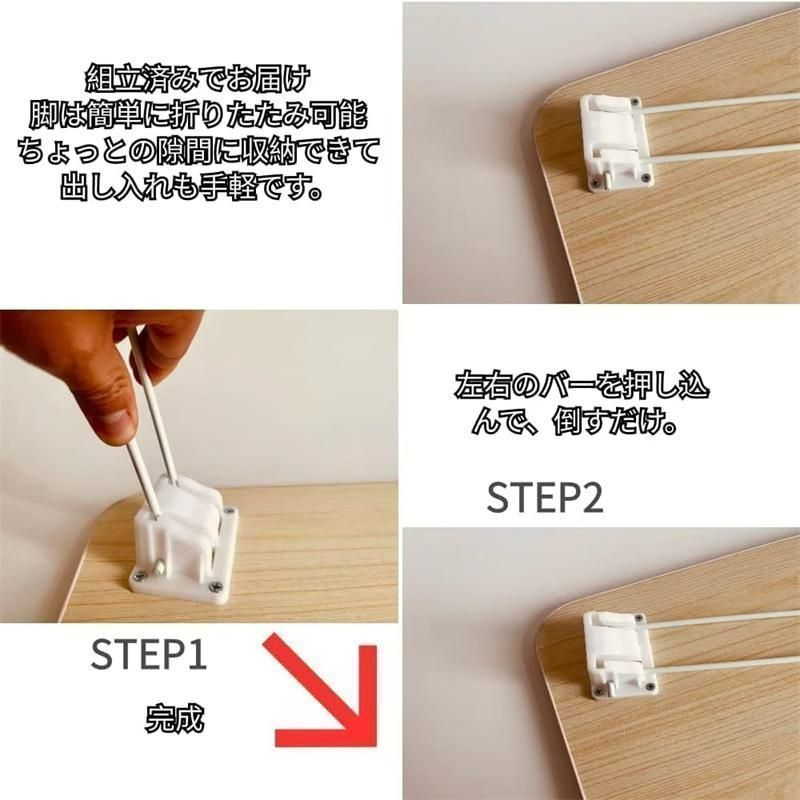 組立済みでお届け
脚は簡単に折りたたみ可能
ちょっとの隙間に収納できて
出し入れも手軽です。

左右のバーを押し込んで、倒すだけ。

STEP2

STEP1

完成