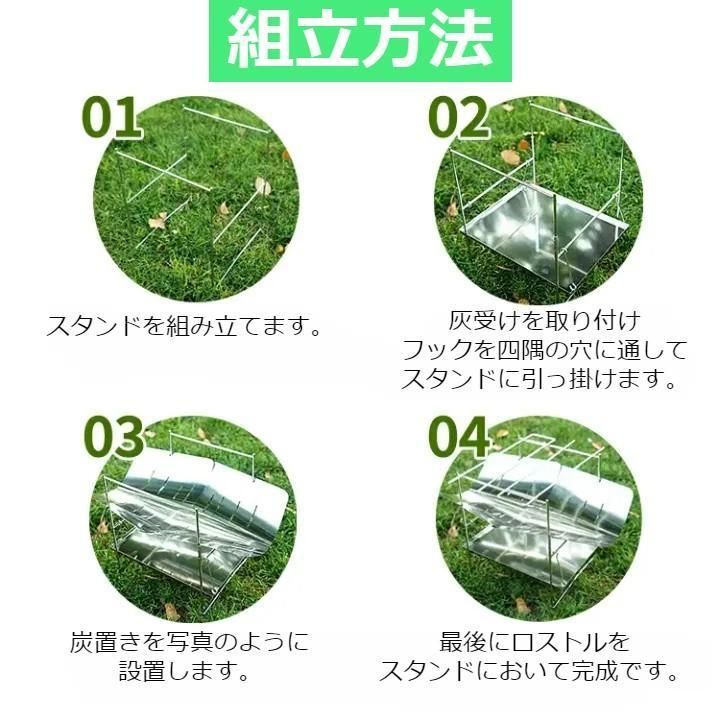 組立方法

01

スタンドを組み立てます。

02

灰受けを取り付け
フックを四隅の穴に通して
スタンドに引っ掛けます。

03

炭置きを写真のように
設置します。

04

最後にロストルを
スタンドにおいて完成です。