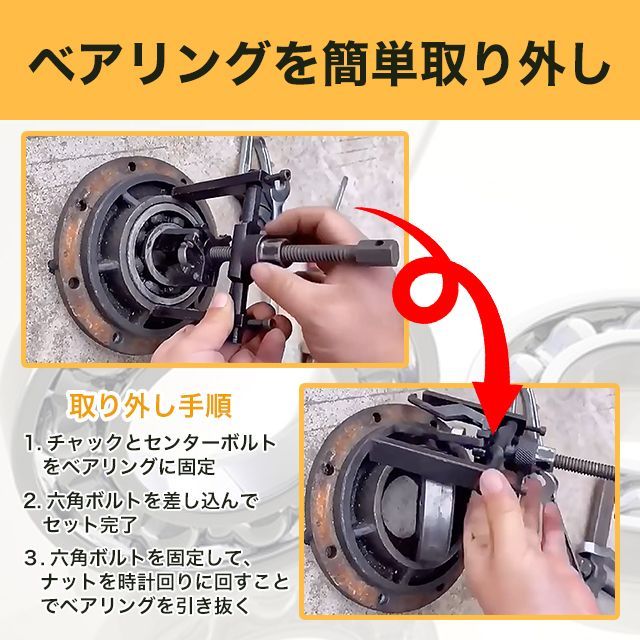 ベアリングを簡単取り外し

取り外し手順

1. チャックとセンターボルトをベアリングに固定

2. 六角ボルトを差し込んでセット完了

3. 六角ボルトを固定して、ナットを時計回りに回すことでベアリングを引き抜く