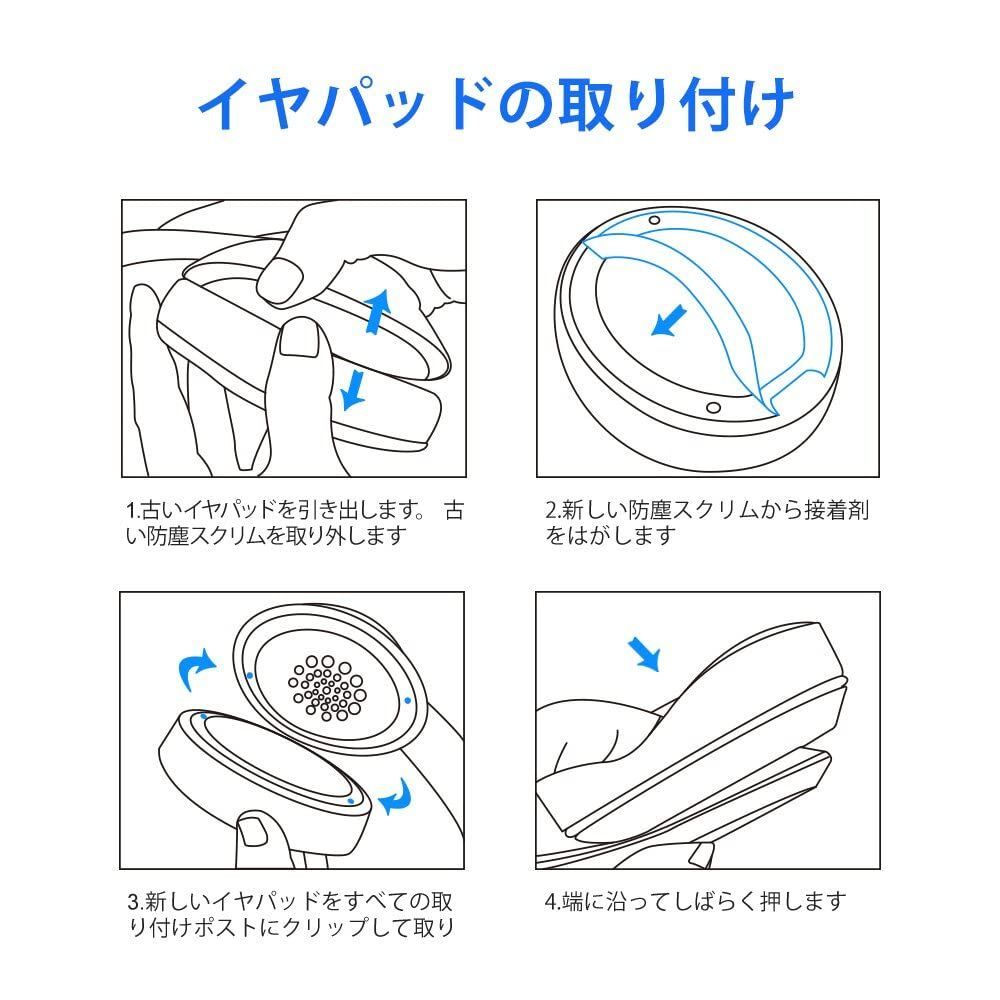 イヤパッドの取り付け

1.古いイヤパッドを引き出します。 古い防塵スクリムを取り外します

2.新しい防塵スクリムから接着剤をはがします

3.新しいイヤパッドをすべての取り付けポストにクリップして取り

4.端に沿ってしばらく押します