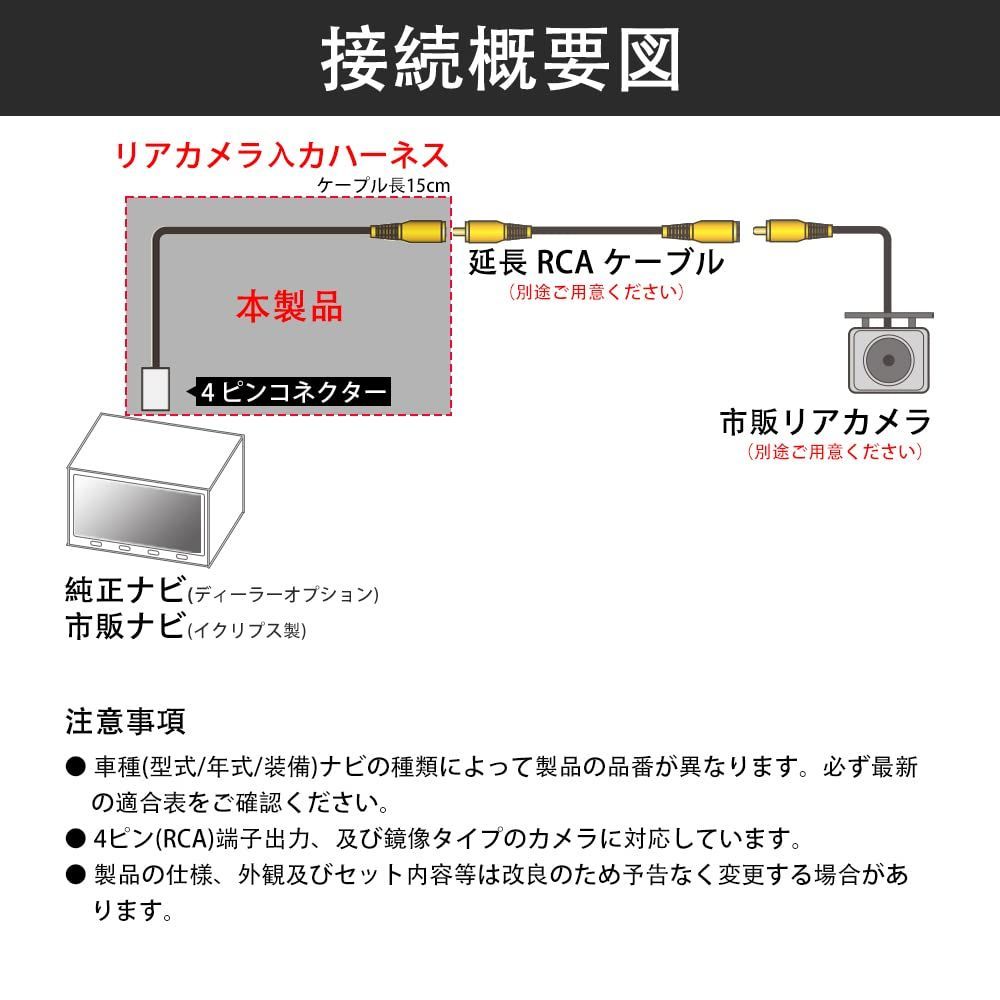 接続概要図

リアカメラ入力ハーネス
ケーブル長15cm

本製品

4ピンコネクター

延長 RCA ケーブル
（別途ご用意ください）

市販リアカメラ
（別途ご用意ください）

純正ナビ(ディーラーオプション)
市販ナビ(イクリプス製)

注意事項
● 車種(型式/年式/装備)ナビの種類によって製品の品番が異なります。必ず最新の適合表をご確認ください。
● 4ピン(RCA)端子出力、及び鏡像タイプのカメラに対応しています。
● 製品の仕様、外観及びセット内容等は改良のため予告なく変更する場合があります。