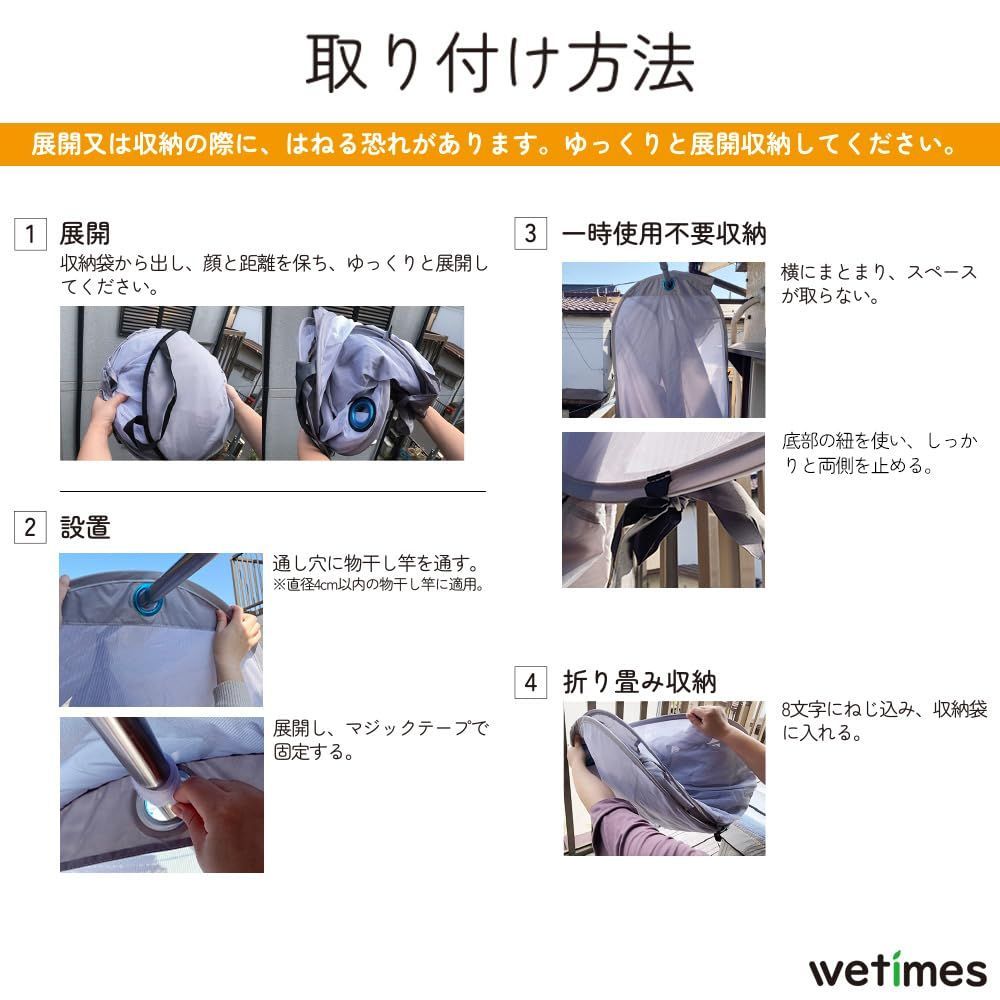 取り付け方法

展開又は収納の際に、はねる恐れがあります。ゆっくりと展開収納してください。

1 展開
収納袋から出し、顔と距離を保ち、ゆっくりと展開してください。

2 設置
通し穴に物干し竿を通す。
※直径4cm以内の物干し竿に適用。

展開し、マジックテープで固定する。

3 一時使用不要収納
横にまとまり、スペースが取らない。

底部の紐を使い、しっかりと両側を止める。

4 折り畳み収納
8文字にねじ込み、収納袋に入れる。

wetimes