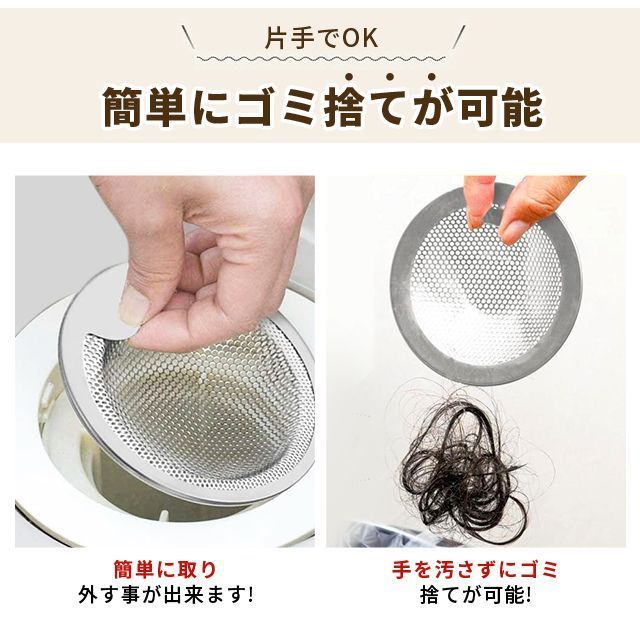 片手でOK

簡単にゴミ捨てが可能

簡単に取り
外す事が出来ます!

手を汚さずにゴミ
捨てが可能!