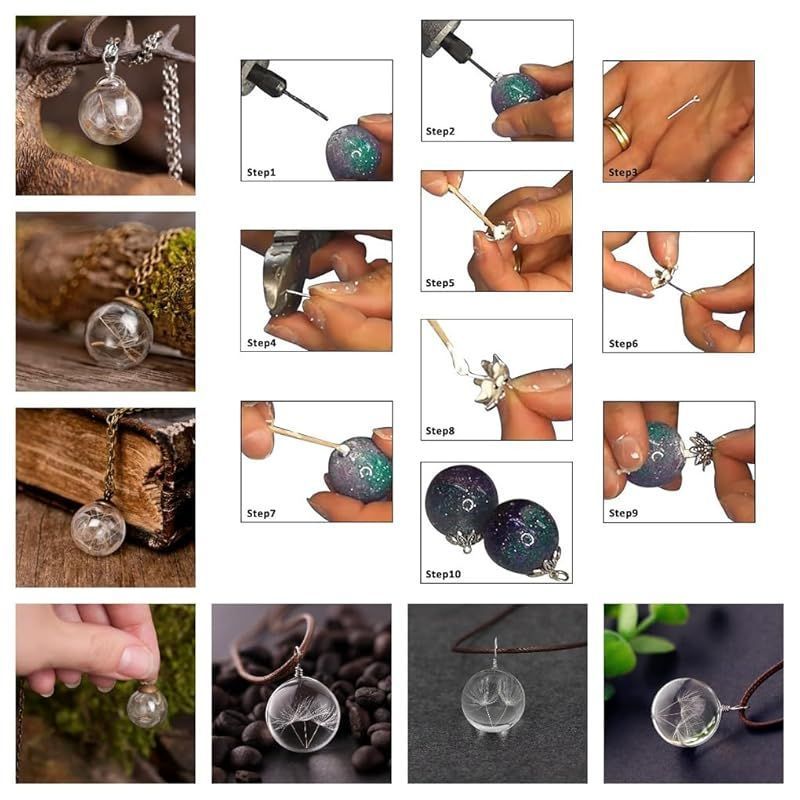 Step1

Step2

Step3

Step4

Step5

Step6

Step7

Step8

Step9

Step10