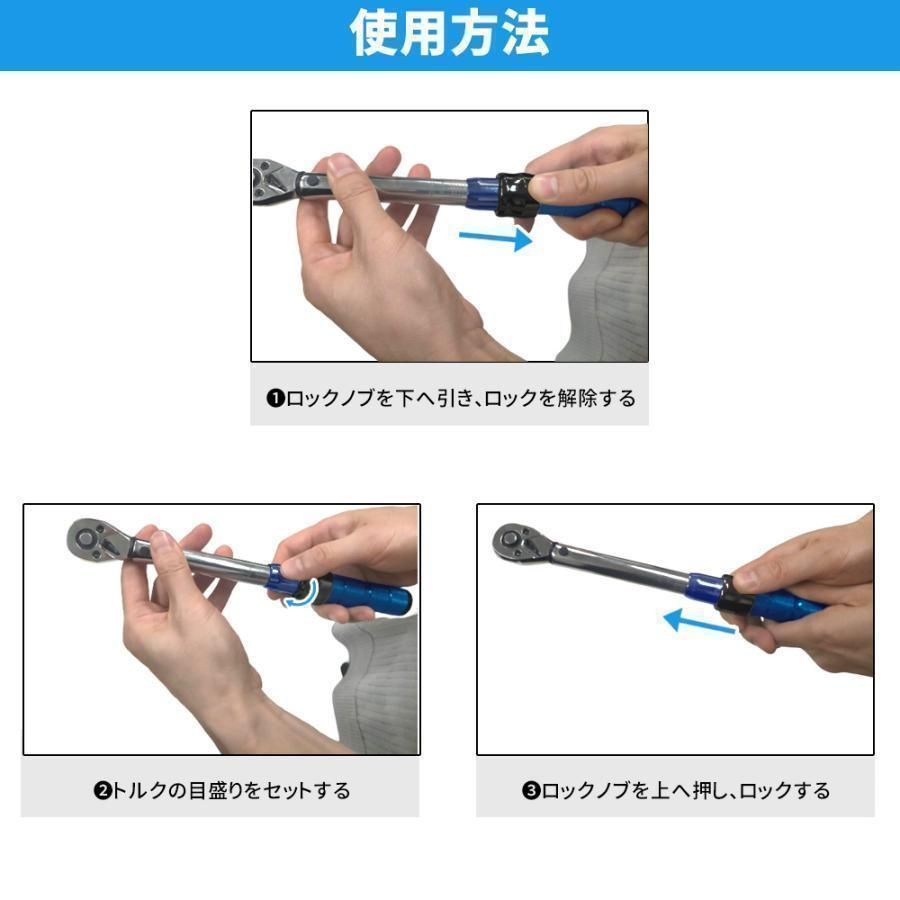 使用方法

❶ロックノブを下へ引き、ロックを解除する

❷トルクの目盛りをセットする

❸ロックノブを上へ押し、ロックする