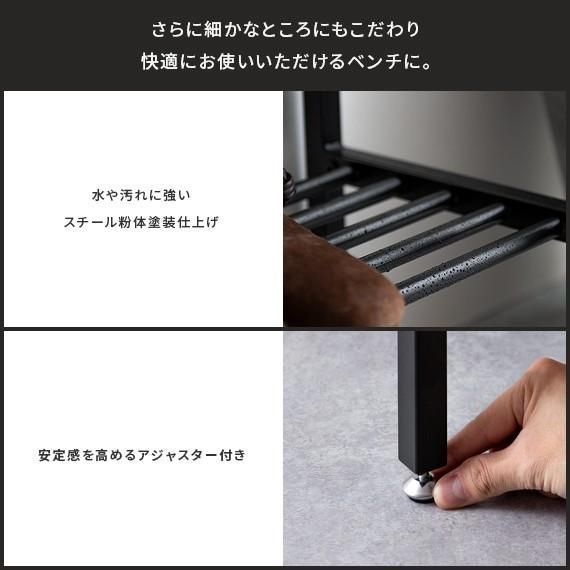 さらに細かなところにもこだわり
快適にお使いいただけるベンチに。

水や汚れに強い
スチール粉体塗装仕上げ

安定感を高めるアジャスター付き