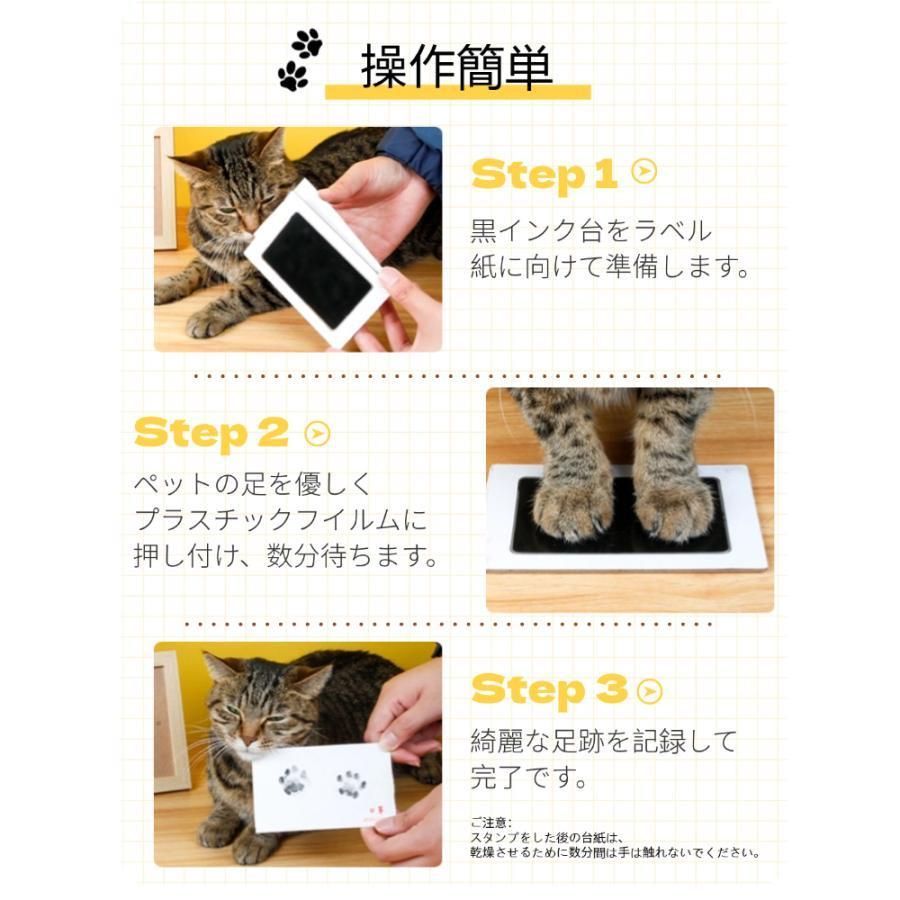 操作簡単

Step 1

黒インク台をラベル紙に向けて準備します。

Step 2

ペットの足を優しくプラスチックフイルムに押し付け、数分待ちます。

Step 3

綺麗な足跡を記録して完了です。

ご注意:
スタンプをした後の台紙は、
乾燥させるために数分間は手は触れないでください。