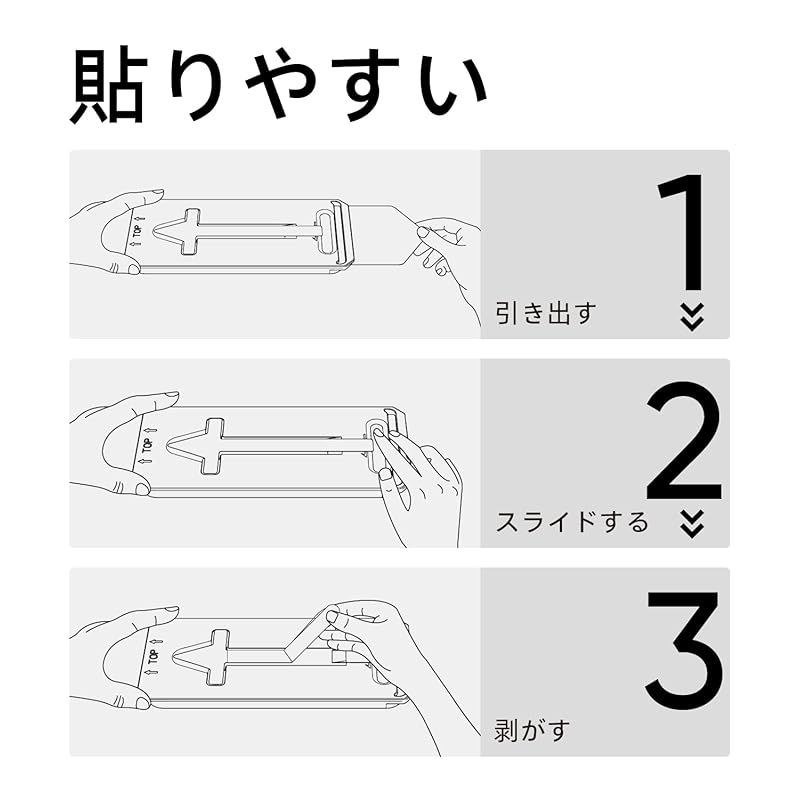 貼りやすい

TOP

1

引き出す

TOP

2

スライドする

TOP

3

剥がす