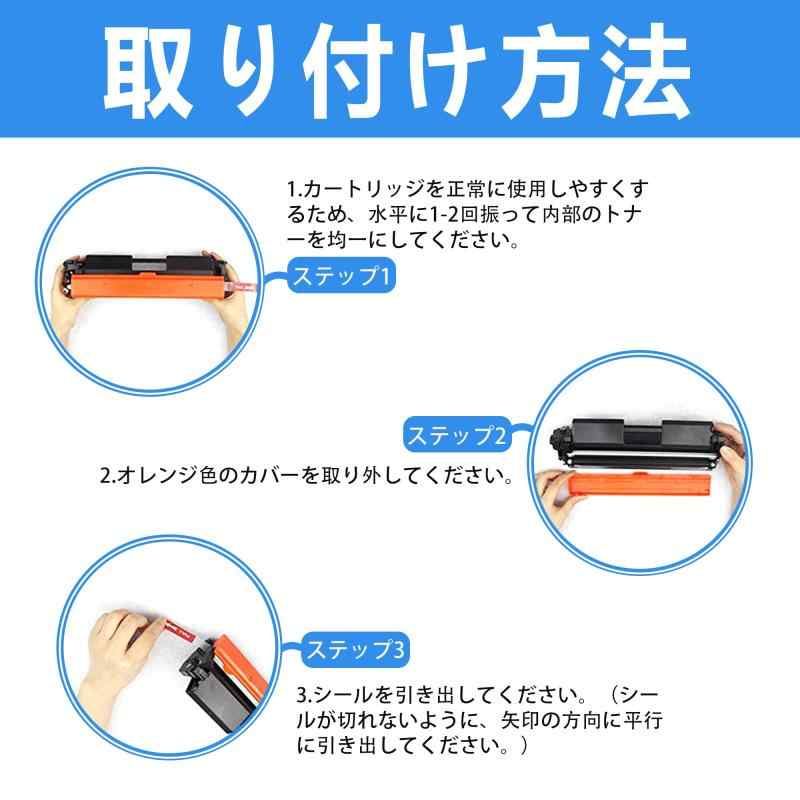 取り付け方法

1.カートリッジを正常に使用しやすくするため、水平に1-2回振って内部のトナーを均一にしてください。

ステップ1

ステップ2

2.オレンジ色のカバーを取り外してください。

ステップ3

3.シールを引き出してください。（シールが切れないように、矢印の方向に平行に引き出してください。）