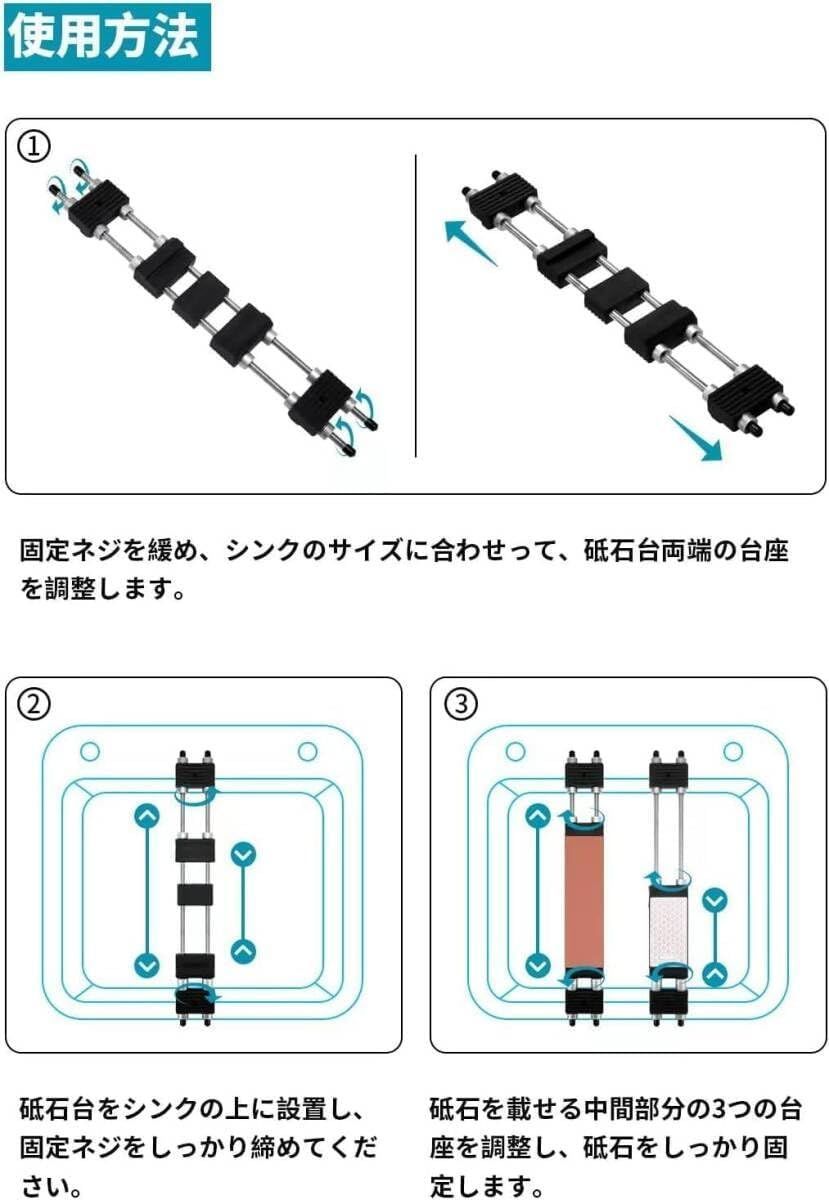 使用方法

①

固定ネジを緩め、シンクのサイズに合わせって、砥石台両端の台座を調整します。

②

砥石台をシンクの上に設置し、固定ネジをしっかり締めてください。

③

砥石を載せる中間部分の3つの台座を調整し、砥石をしっかり固定します。