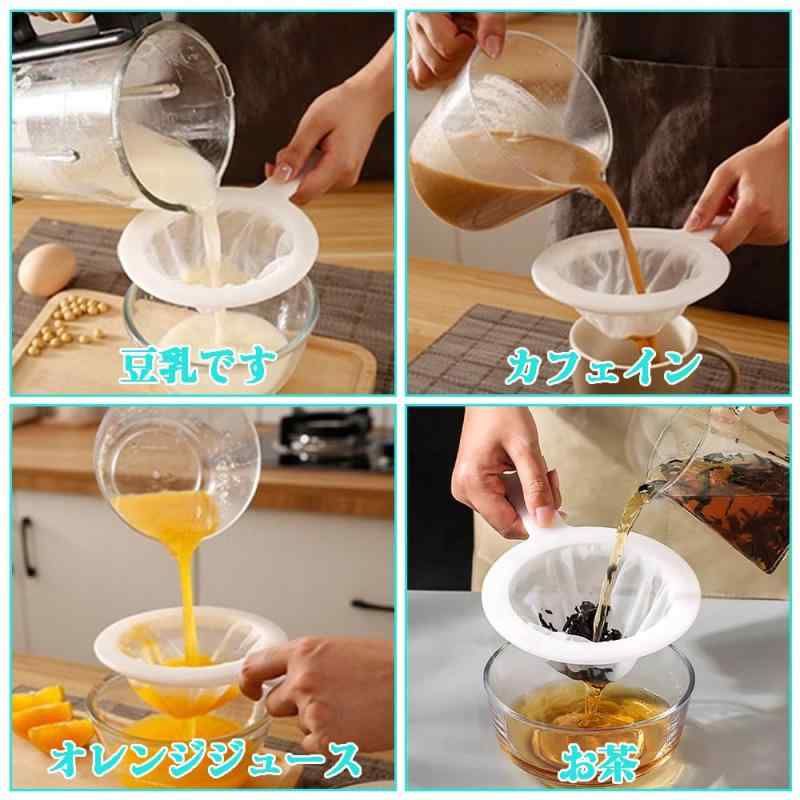 豆乳です

カフェイン

オレンジジュース

お茶