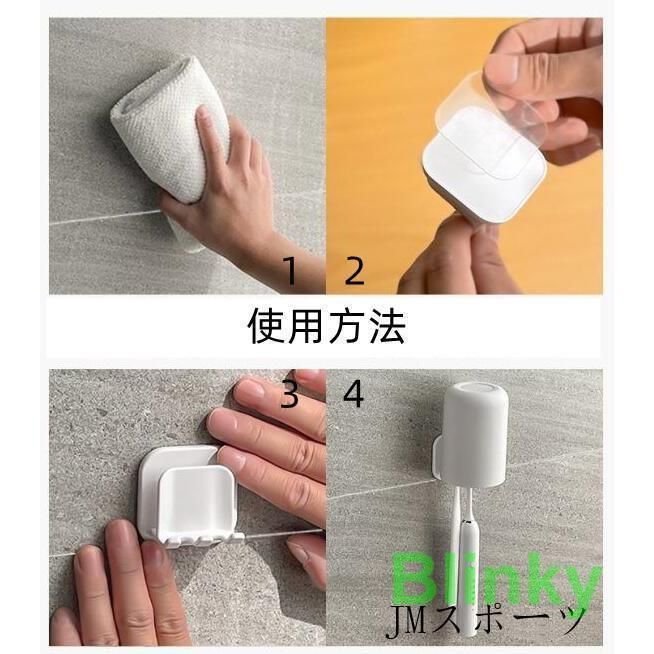 1 2
使用方法
3 4
Blinky
JMスポーツ