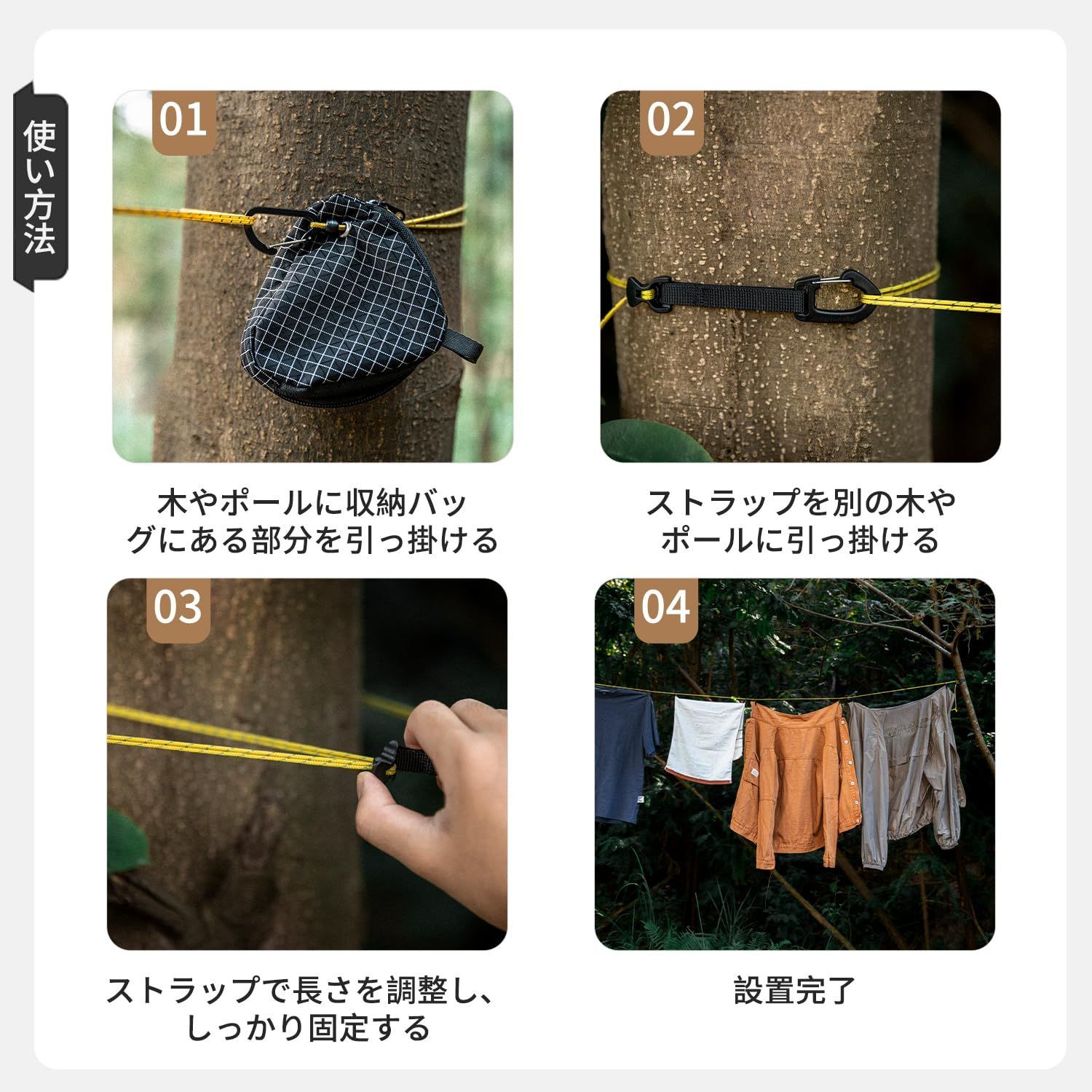 使い方法

01

木やポールに収納バッグにある部分を引っ掛ける

02

ストラップを別の木やポールに引っ掛ける

03

ストラップで長さを調整し、しっかり固定する

04

設置完了