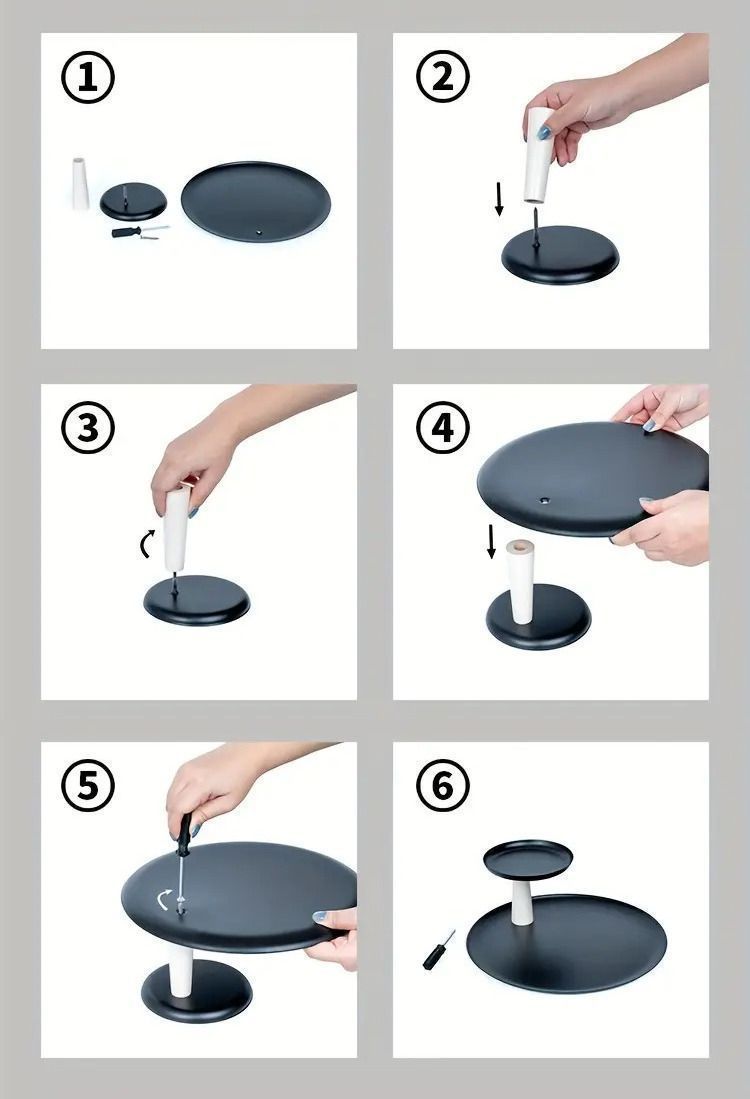 ①

②

③

④

⑤

⑥