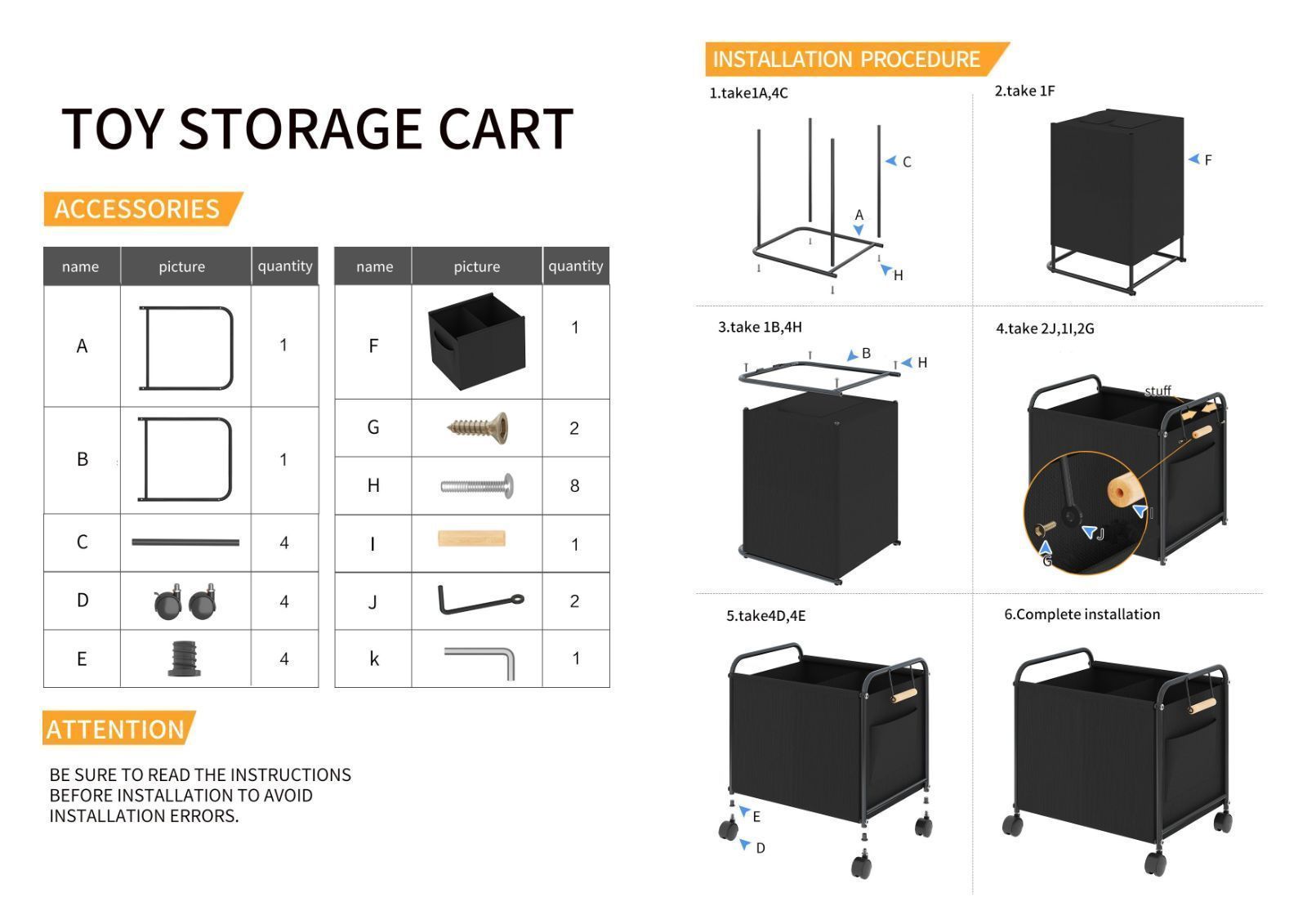 TOY STORAGE CART

ACCESSORIES

| name | picture | quantity |
|---|---|---|
| A | | 1 |
| B | | 1 |
| C | | 4 |
| D | | 4 |
| E | | 4 |

| name | picture | quantity |
|---|---|---|
| F | | 1 |
| G | | 2 |
| H | | 8 |
| I | | 1 |
| J | | 2 |
| k | | 1 |

ATTENTION

BE SURE TO READ THE INSTRUCTIONS BEFORE INSTALLATION TO AVOID INSTALLATION ERRORS.

INSTALLATION PROCEDURE

1.take1A,4C

C
A
H

2.take 1F

F

3.take 1B,4H

B
H

4.take 2J,1I,2G

stuff
I
J
G

5.take4D,4E

E
D

6.Complete installation