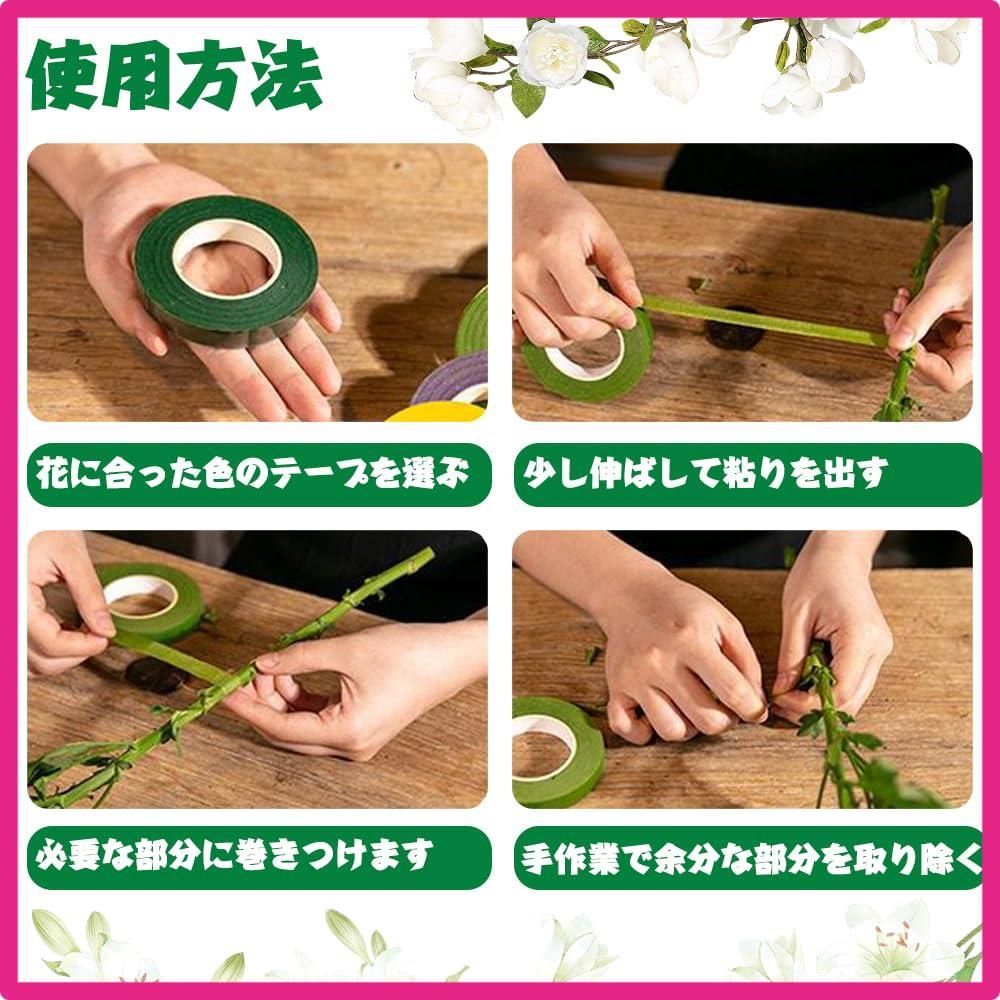 使用方法

花に合った色のテープを選ぶ

少し伸ばして粘りを出す

必要な部分に巻きつけます

手作業で余分な部分を取り除く