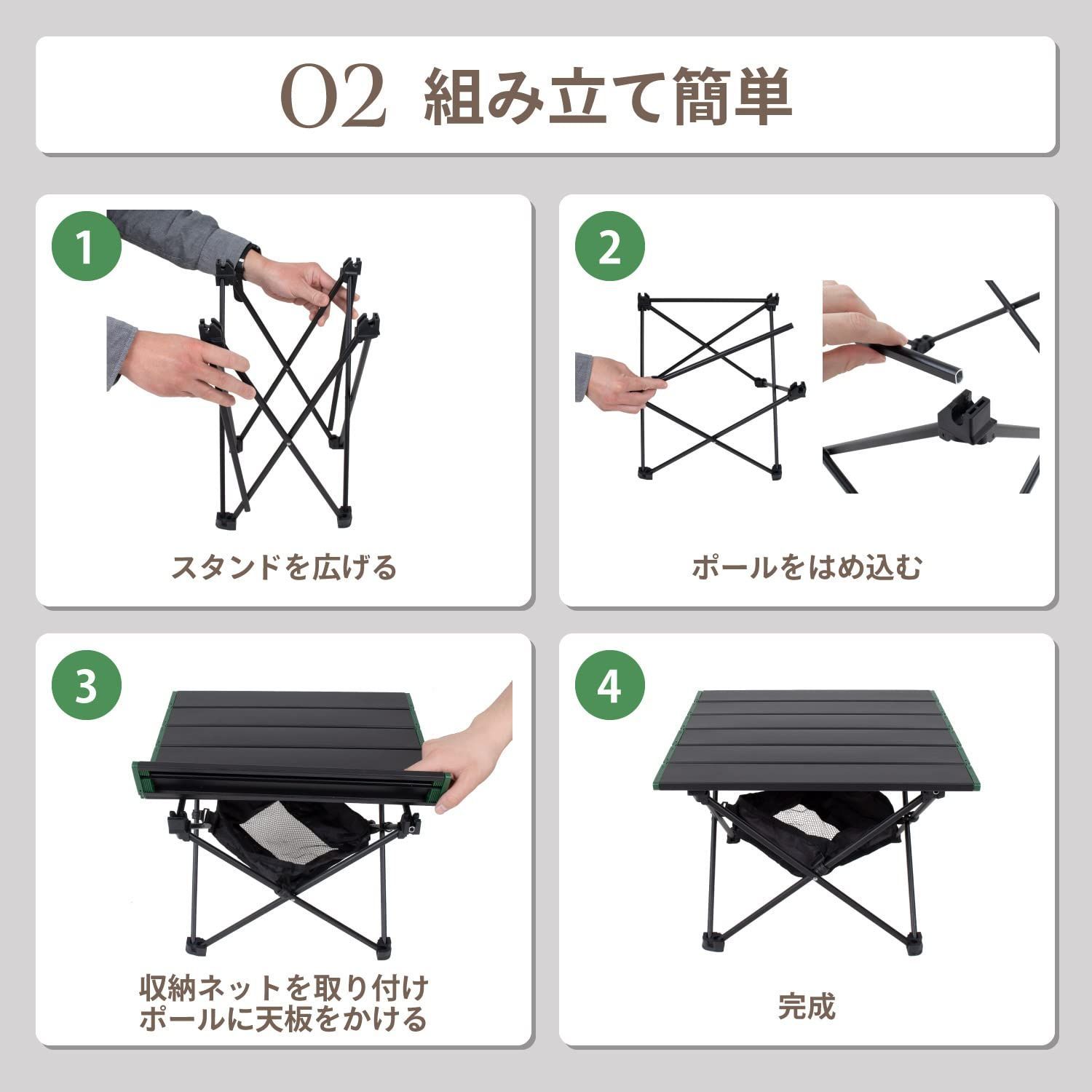 02 組み立て簡単

1

スタンドを広げる

2

ポールをはめ込む

3

収納ネットを取り付け
ポールに天板をかける

4

完成