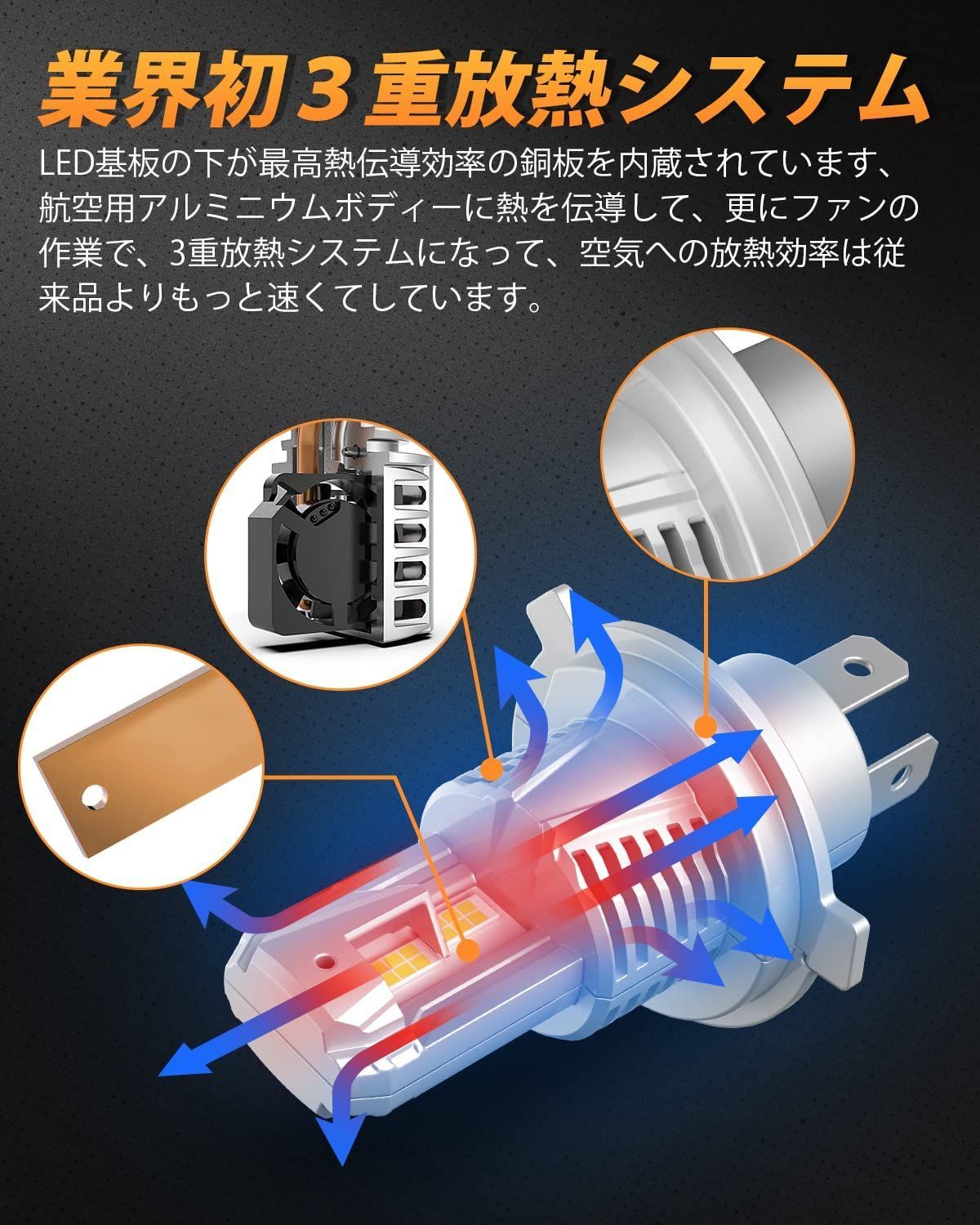 業界初３重放熱システム

LED基板の下が最高熱伝導効率の銅板を内蔵されています、航空用アルミニウムボディーに熱を伝導して、更にファンの作業で、3重放熱システムになって、空気への放熱効率は従来品よりもっと速くてしています。