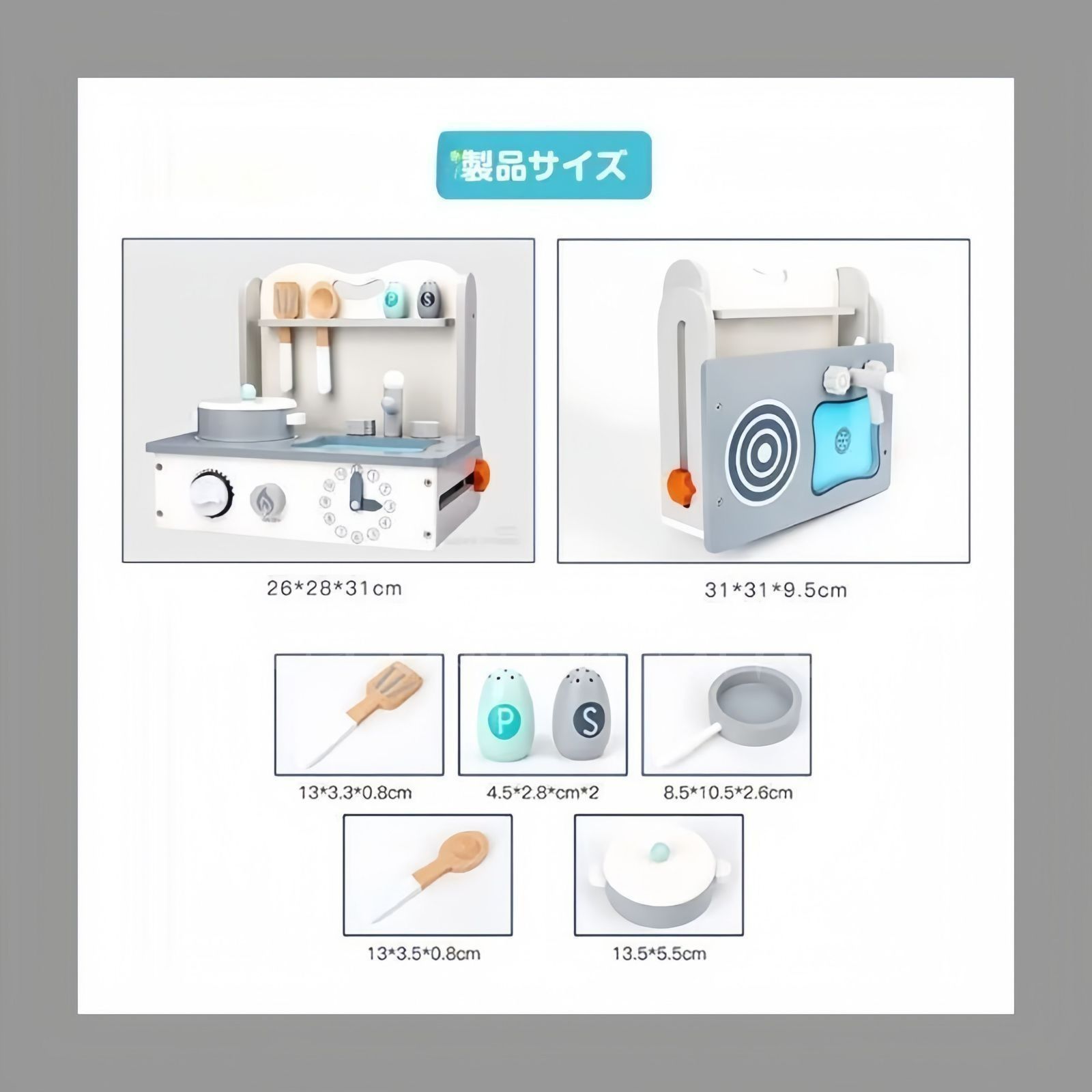 製品サイズ

P S

26*28*31cm

31*31*9.5cm

P S

13*3.3*0.8cm

4.5*2.8*cm*2

8.5*10.5*2.6cm

13*3.5*0.8cm

13.5*5.5cm