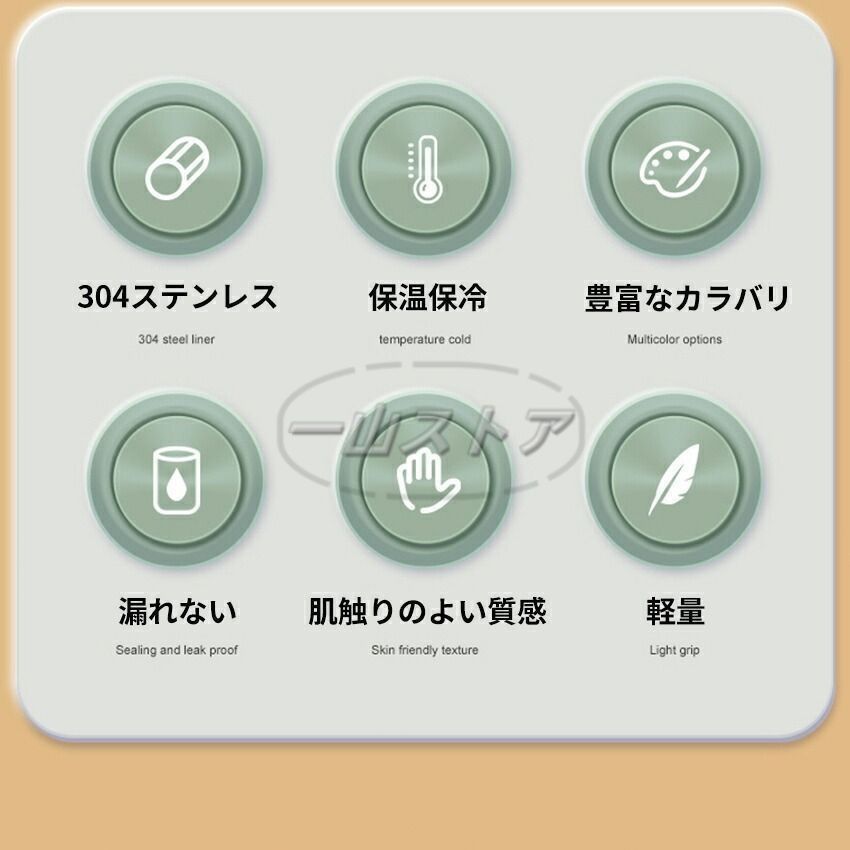 304ステンレス
304 steel liner

保温保冷
temperature cold

豊富なカラバリ
Multicolor options

漏れない
Sealing and leak proof

肌触りのよい質感
Skin friendly texture

軽量
Light grip

一山ストア