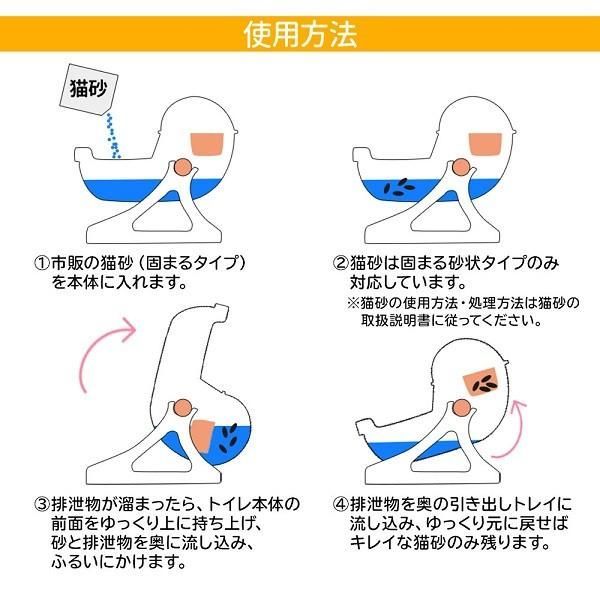 使用方法

猫砂

①市販の猫砂（固まるタイプ）を本体に入れます。

②猫砂は固まる砂状タイプのみ対応しています。
※猫砂の使用方法・処理方法は猫砂の取扱説明書に従ってください。

③排泄物が溜まったら、トイレ本体の前面をゆっくり上に持ち上げ、砂と排泄物を奥に流し込み、ふるいにかけます。

④排泄物を奥の引き出しトレイに流し込み、ゆっくり元に戻せばキレイな猫砂のみ残ります。