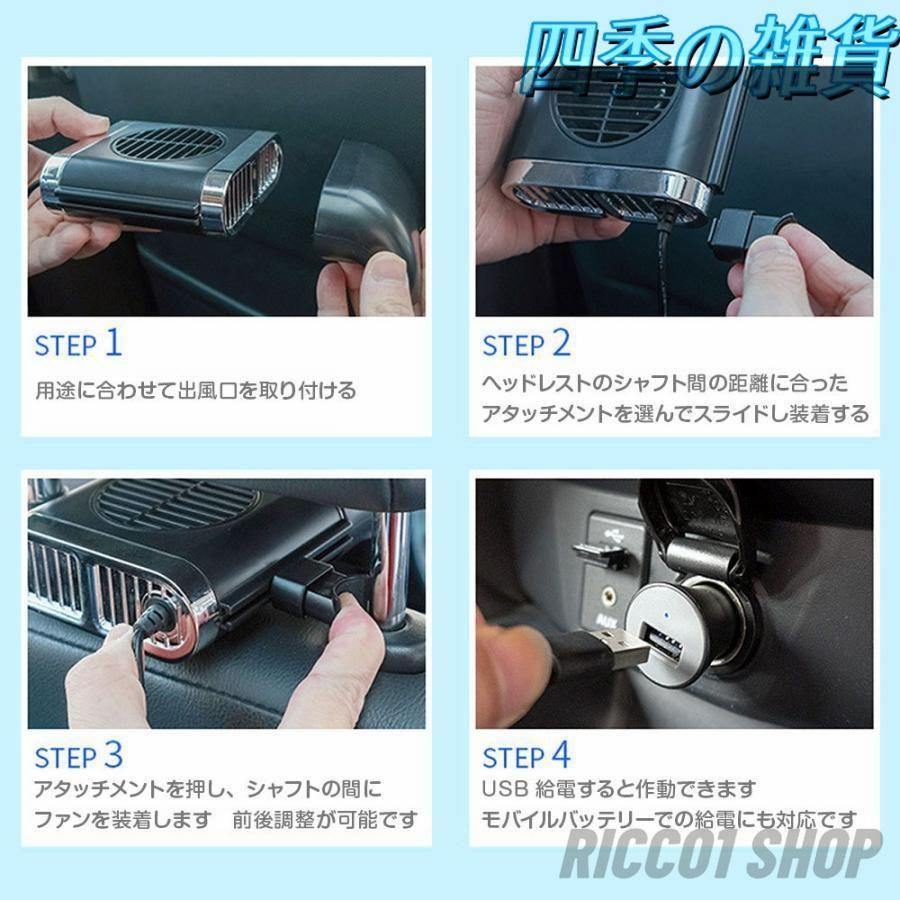 四季の雑貨

STEP 1
用途に合わせて出風口を取り付ける

STEP 2
ヘッドレストのシャフト間の距離に合ったアタッチメントを選んでスライドし装着する

STEP 3
アタッチメントを押し、シャフトの間にファンを装着します　前後調整が可能です

AUX

STEP 4
USB 給電すると作動できます
モバイルバッテリーでの給電にも対応です

RICCO1 SHOP