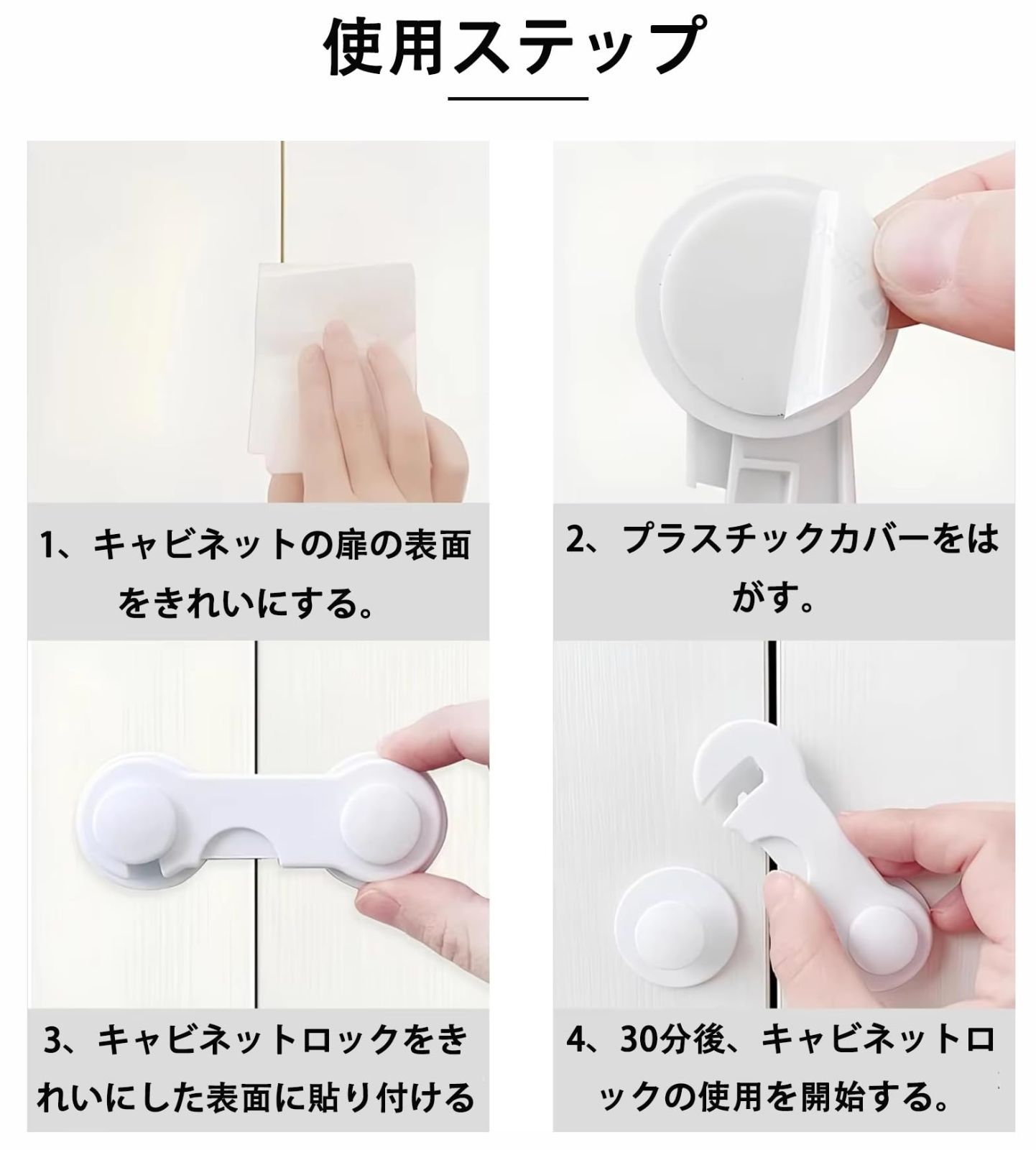 使用ステップ

1、キャビネットの扉の表面をきれいにする。

2、プラスチックカバーをはがす。

3、キャビネットロックをきれいにした表面に貼り付ける

4、30分後、キャビネットロックの使用を開始する。