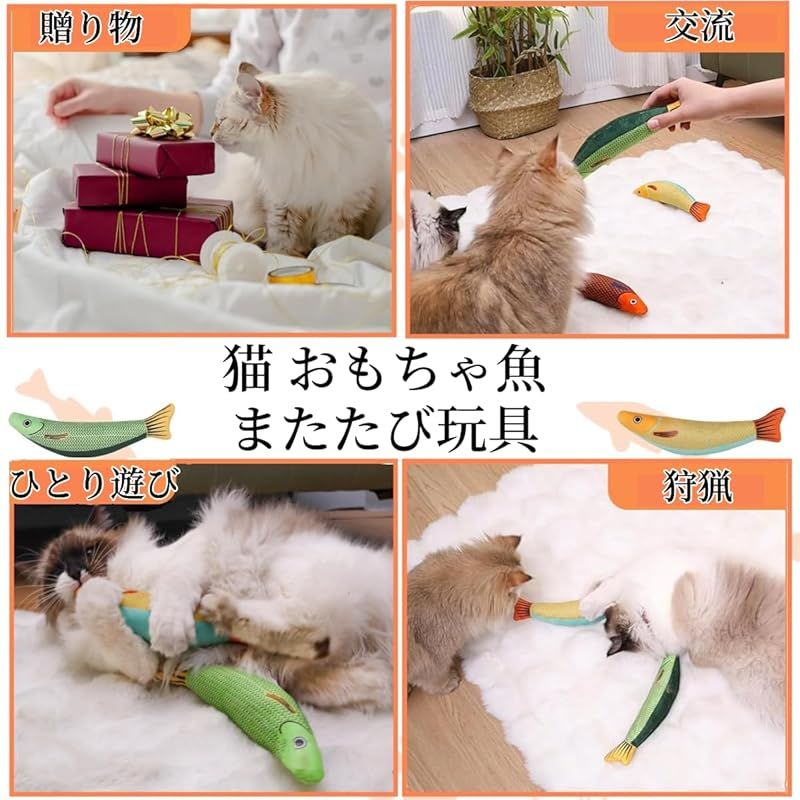 贈り物

交流

猫 おもちゃ魚
またたび玩具

ひとり遊び

狩猟